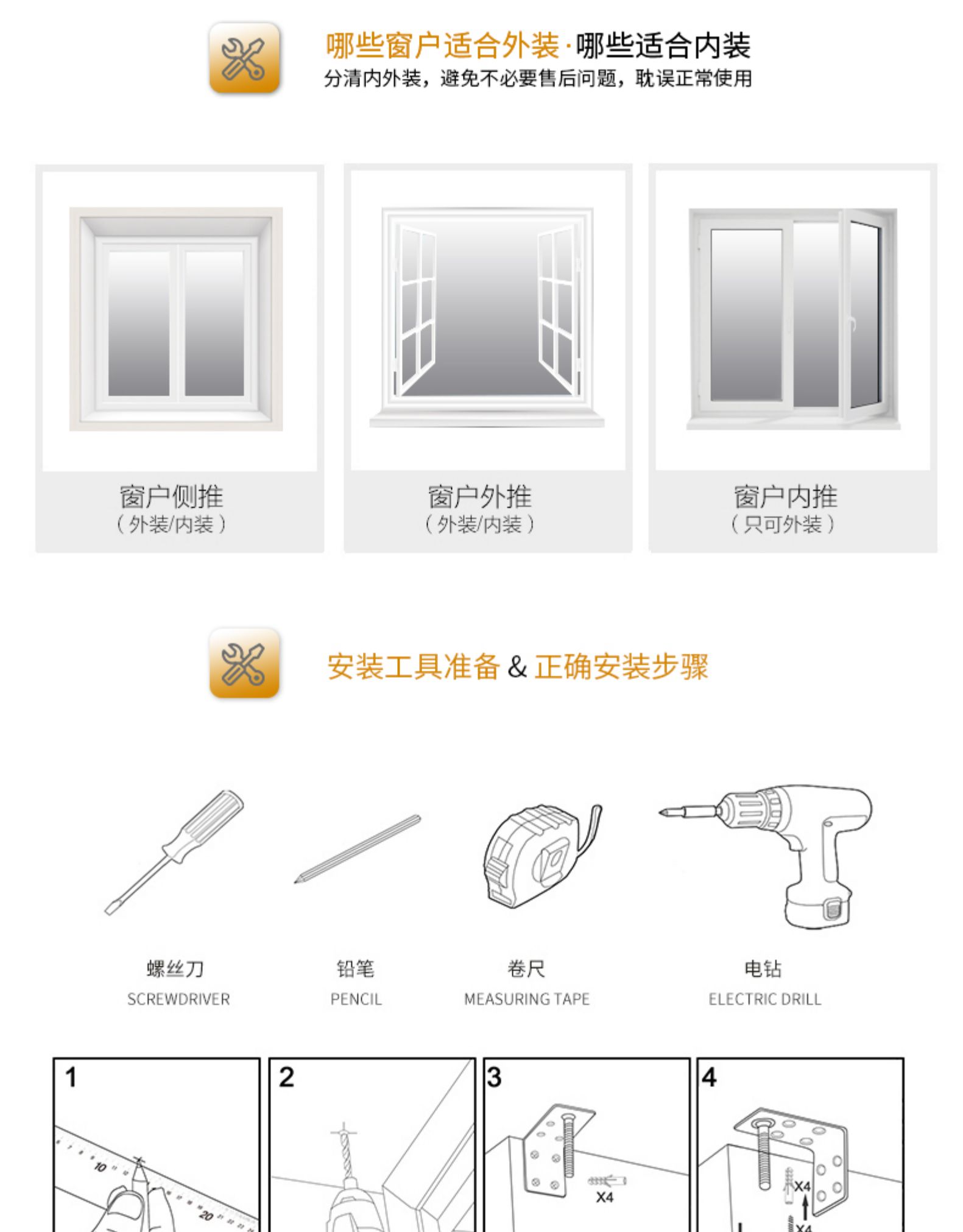 哪些窗户适合外装·哪些适合内装
分清内外装，避免不必要售后问题，耽误正常使用

窗户侧推
（外装/内装）

窗户外推
（外装/内装）

窗户内推
（只可外装）

安装工具准备 & 正确安装步骤

螺丝刀
SCREWDRIVER

铅笔
PENCIL

卷尺
MEASURING TAPE

电钻
ELECTRIC DRILL

1

10

20

2

3

X4

4

X4

X4