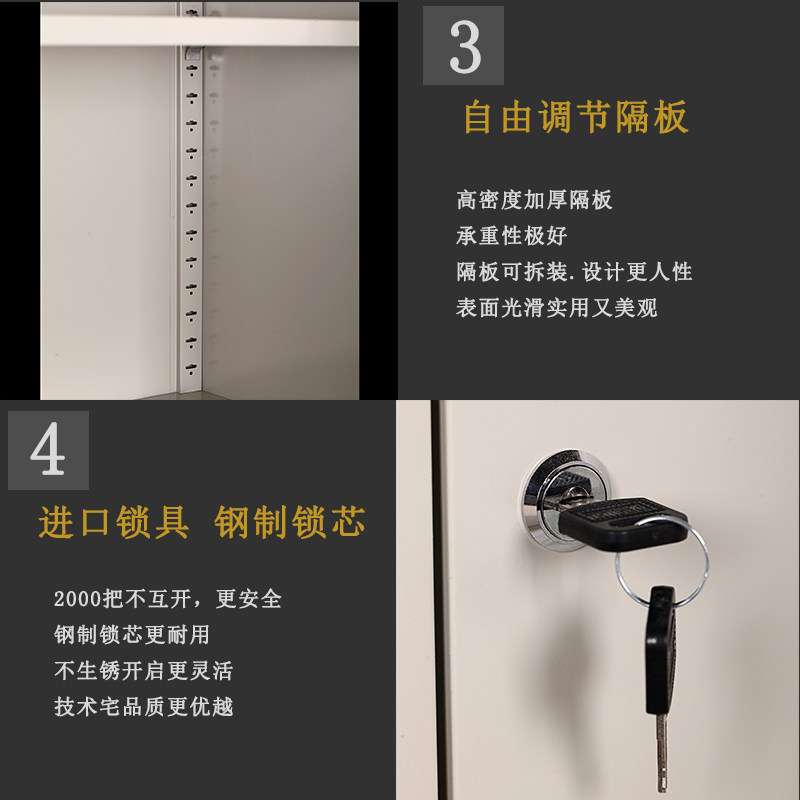 3

自由调节隔板

高密度加厚隔板
承重性极好
隔板可拆装.设计更人性
表面光滑实用又美观

4

进口锁具 钢制锁芯

2000把不互开，更安全
钢制锁芯更耐用
不生锈开启更灵活
技术宅品质更优越