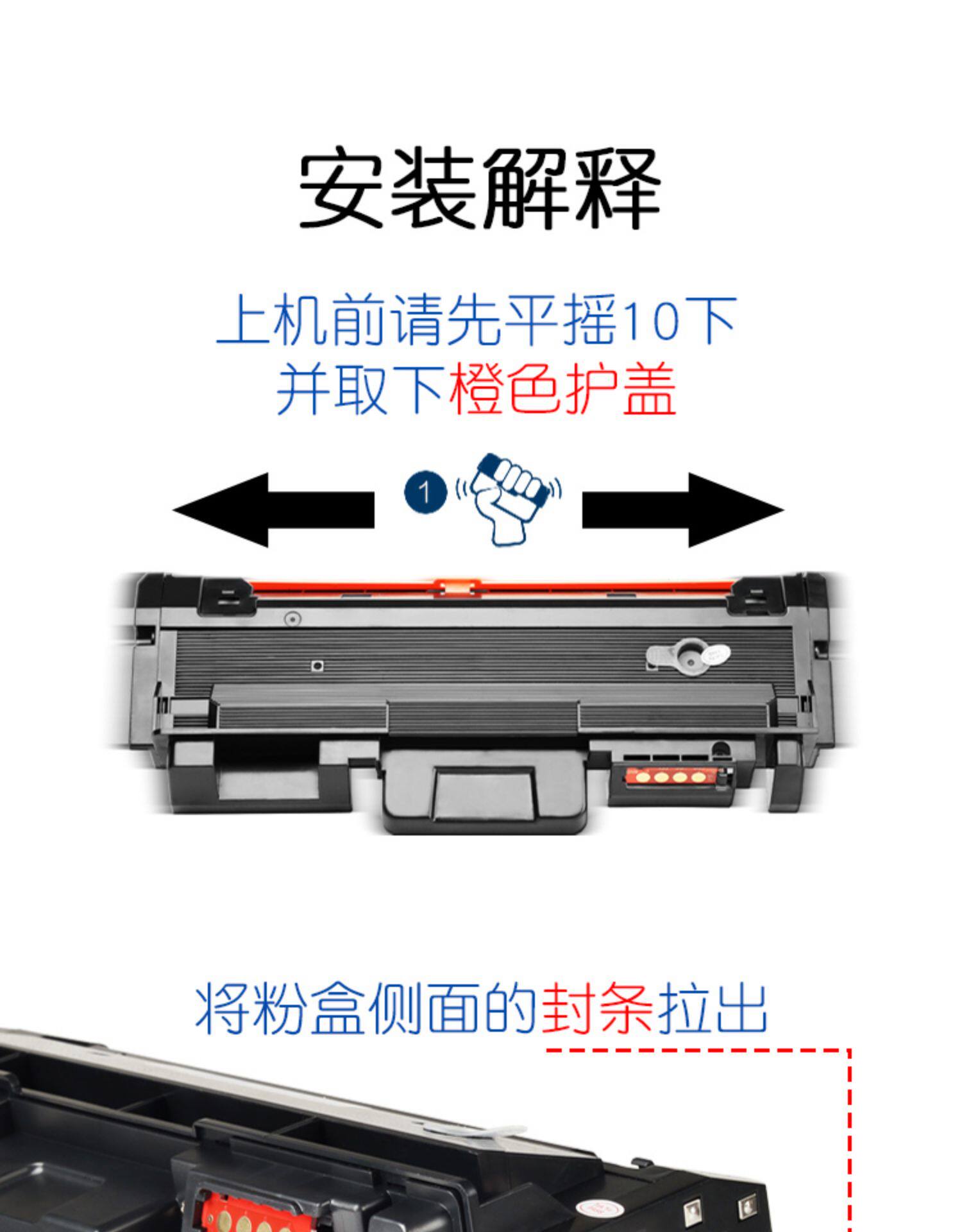 安装解释

上机前请先平摇10下
并取下橙色护盖

1

将粉盒侧面的封条拉出