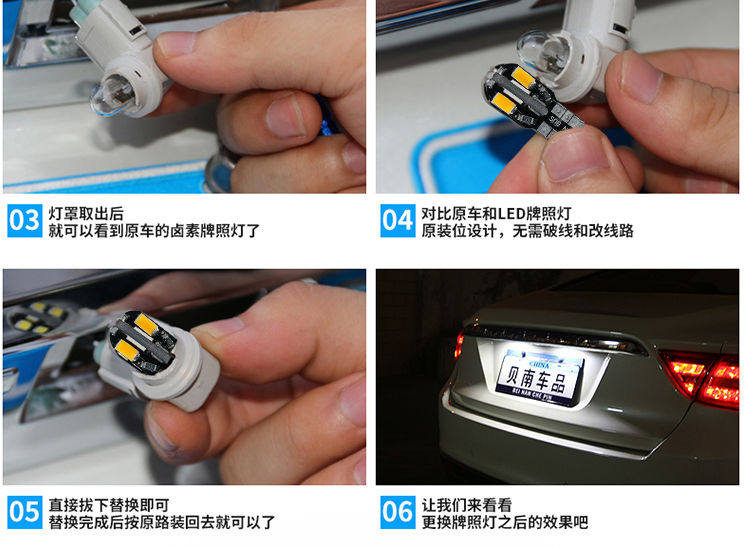 03 灯罩取出后
就可以看到原车的卤素牌照灯了

04 对比原车和LED牌照灯
原装位设计，无需破线和改线路

CHINA
贝南车品
BEI NAN CHE PIN

05 直接拔下替换即可
替换完成后按原路装回去就可以了

06 让我们来看看
更换牌照灯之后的效果吧