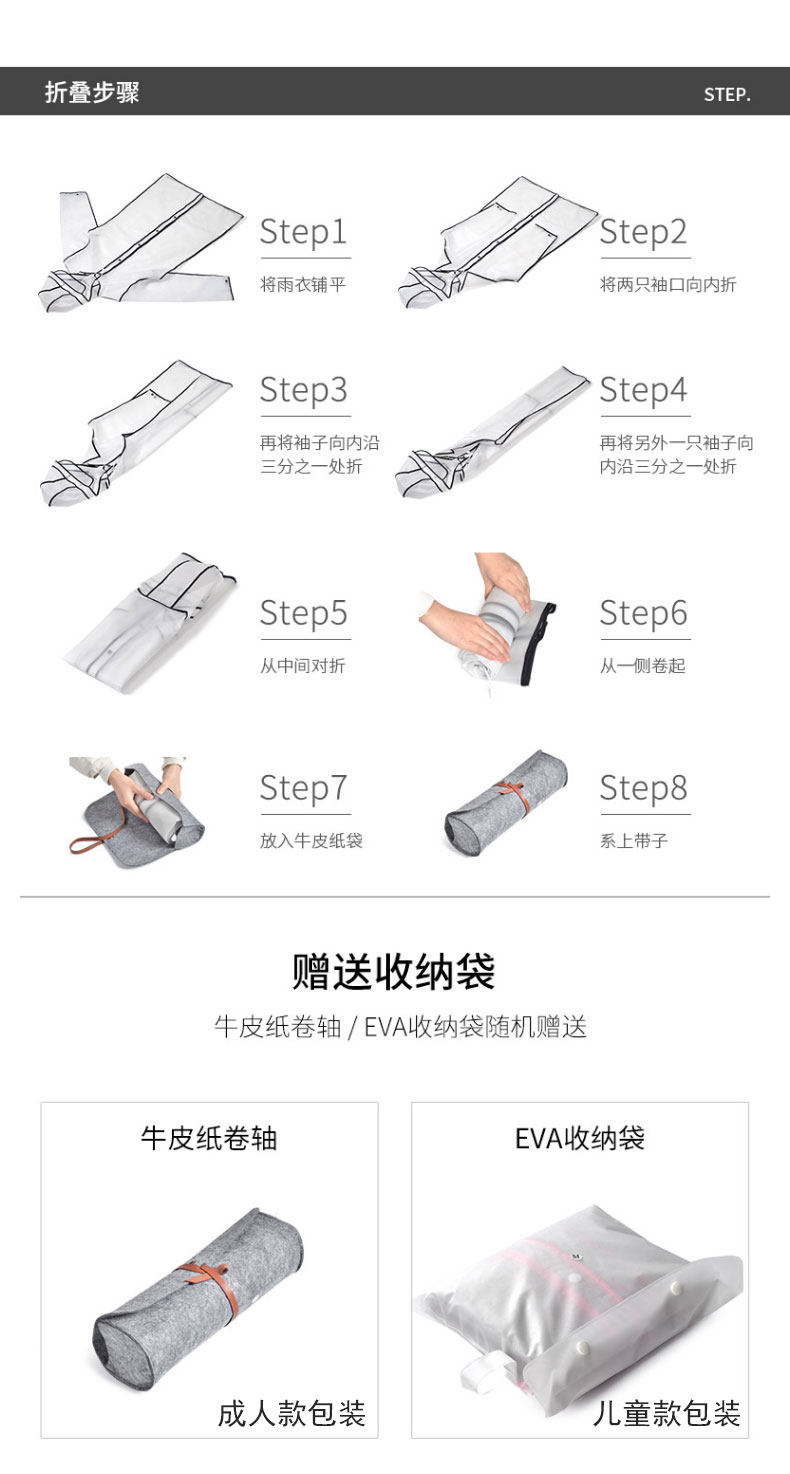 折叠步骤

STEP.

Step1
将雨衣铺平

Step2
将两只袖口向内折

Step3
再将袖子向内沿三分之一处折

Step4
再将另外一只袖子向内沿三分之一处折

Step5
从中间对折

Step6
从一侧卷起

Step7
放入牛皮纸袋

Step8
系上带子

赠送收纳袋

牛皮纸卷轴 / EVA收纳袋随机赠送

牛皮纸卷轴

成人款包装

EVA收纳袋

儿童款包装