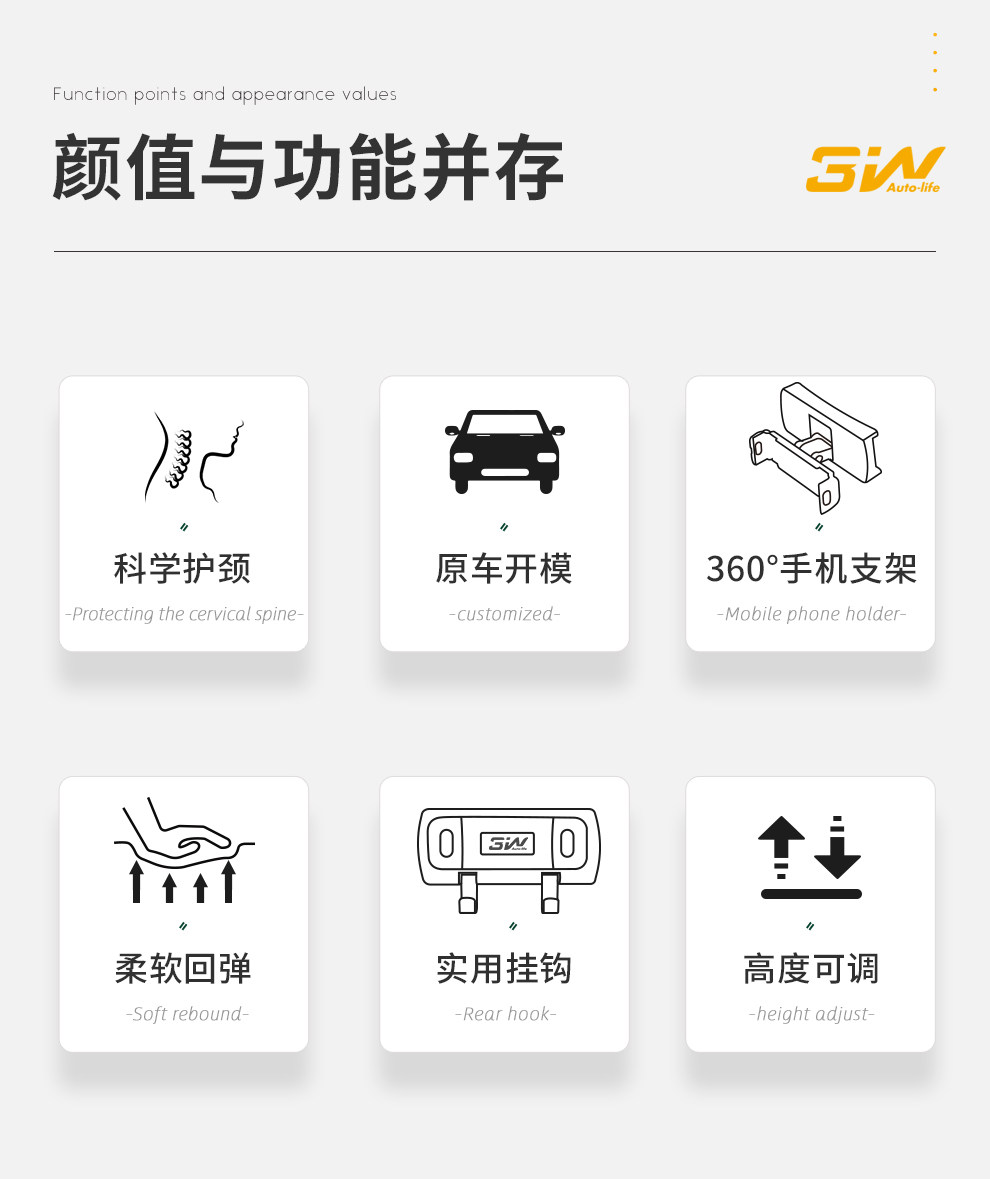 Function points and appearance values

颜值与功能并存

3W Auto-life

科学护颈

-Protecting the cervical spine-

原车开模

-customized-

360°手机支架

-Mobile phone holder-

柔软回弹

-Soft rebound-

实用挂钩

-Rear hook-

高度可调

-height adjust-