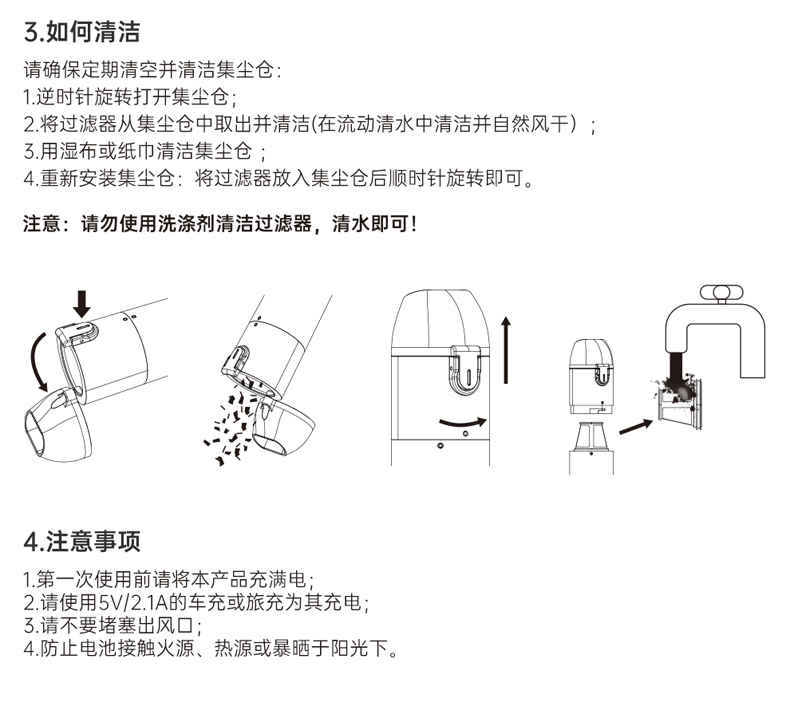 3.如何清洁

请确保定期清空并清洁集尘仓：
1.逆时针旋转打开集尘仓；
2.将过滤器从集尘仓中取出并清洁(在流动清水中清洁并自然风干）；
3.用湿布或纸巾清洁集尘仓；
4.重新安装集尘仓：将过滤器放入集尘仓后顺时针旋转即可。

注意：请勿使用洗涤剂清洁过滤器，清水即可！

4.注意事项

1.第一次使用前请将本产品充满电；
2.请使用5V/2.1A的车充或旅充为其充电；
3.请不要堵塞出风口；
4.防止电池接触火源、热源或暴晒于阳光下。