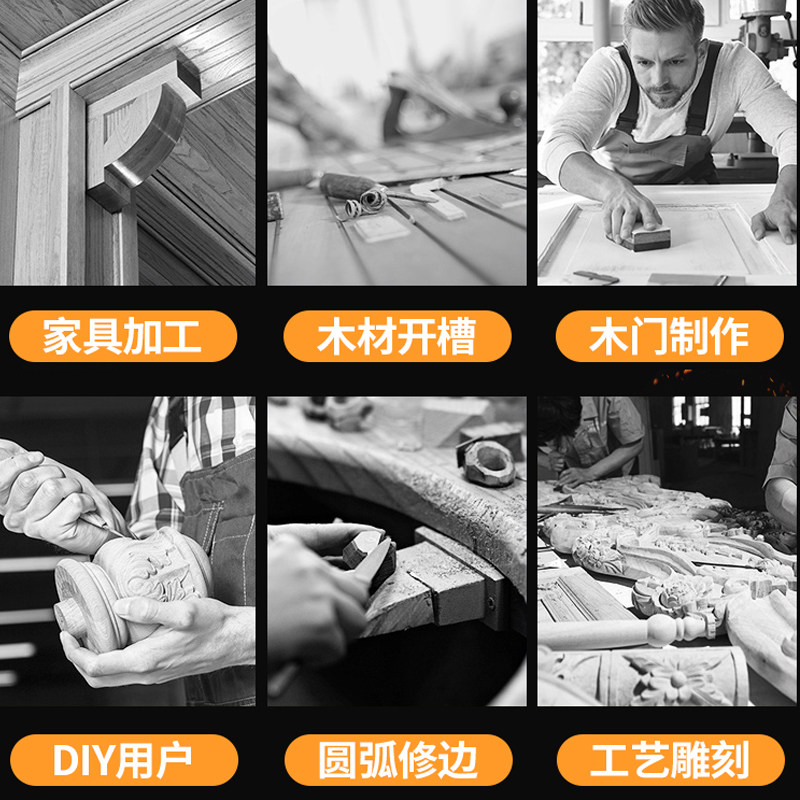 家具加工

木材开槽

木门制作

DIY用户

圆弧修边

工艺雕刻