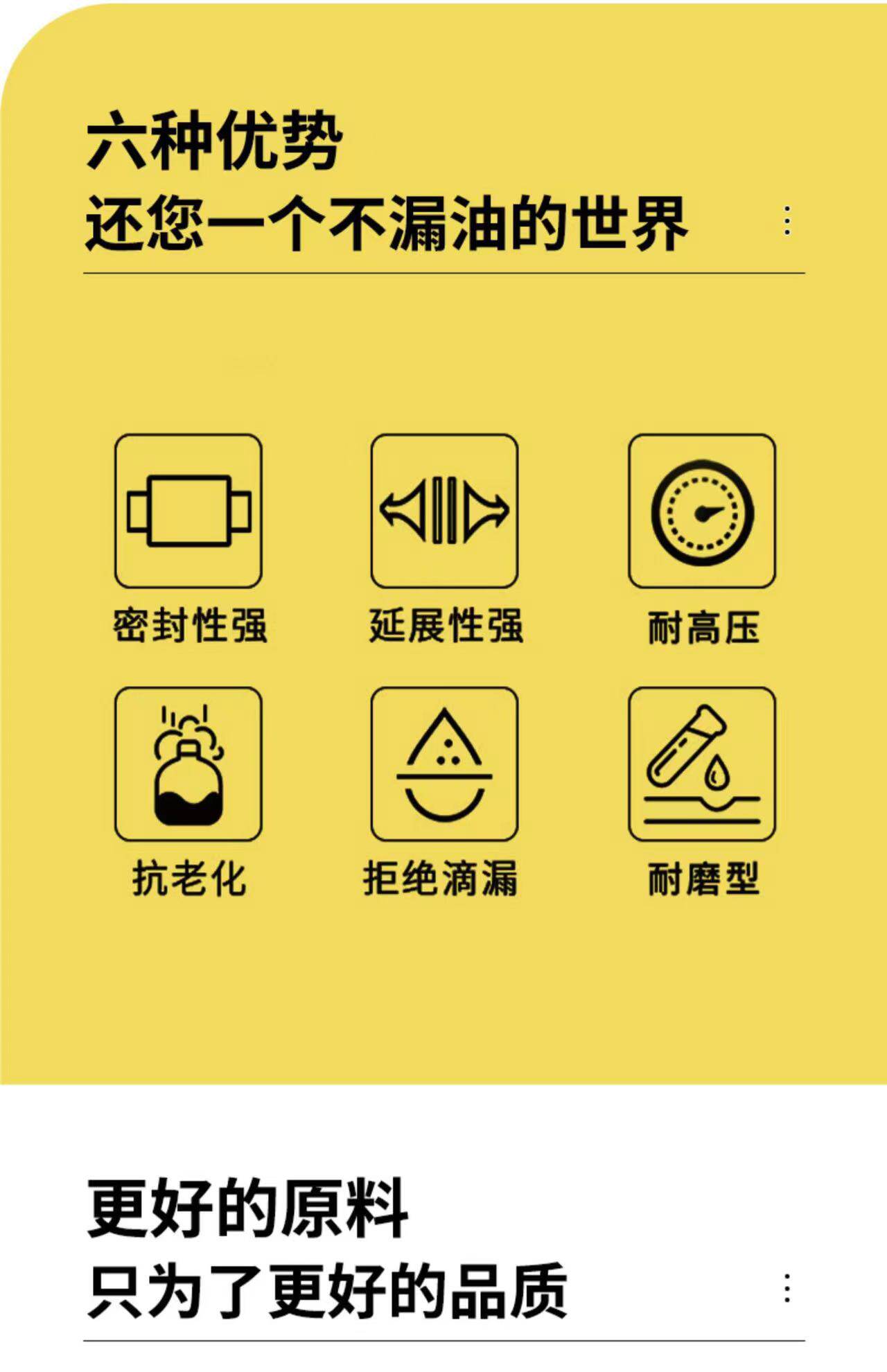 六种优势
还您一个不漏油的世界

密封性强 延展性强 耐高压

抗老化 拒绝滴漏 耐磨型

更好的原料
只为了更好的品质