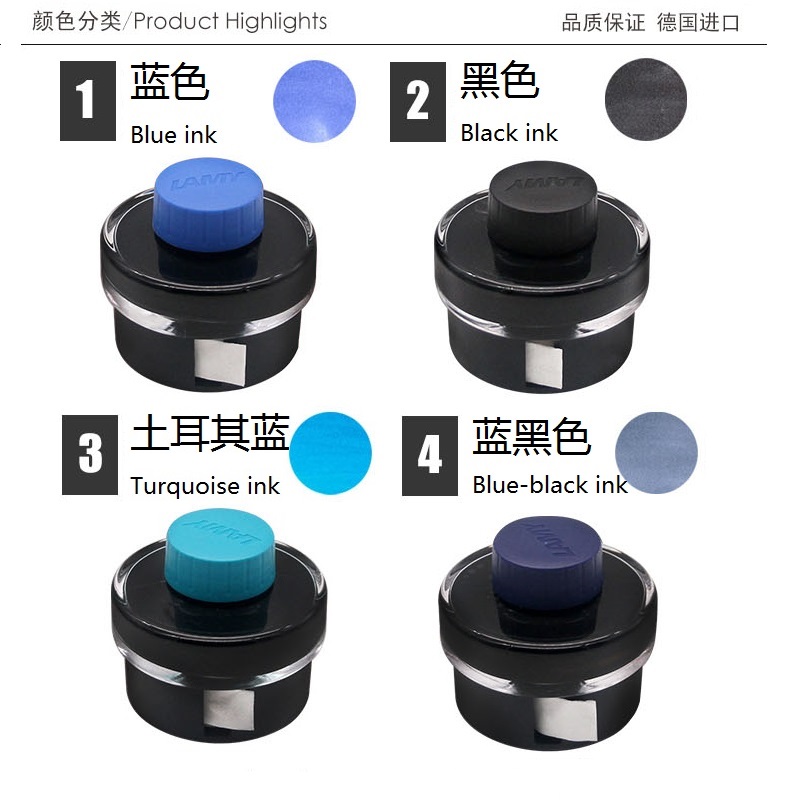 颜色分类/Product Highlights

品质保证 德国进口

1 蓝色
Blue ink

LAMY

2 黑色
Black ink

LAMY

3 土耳其蓝
Turquoise ink

LAMY

4 蓝黑色
Blue-black ink

LAMY