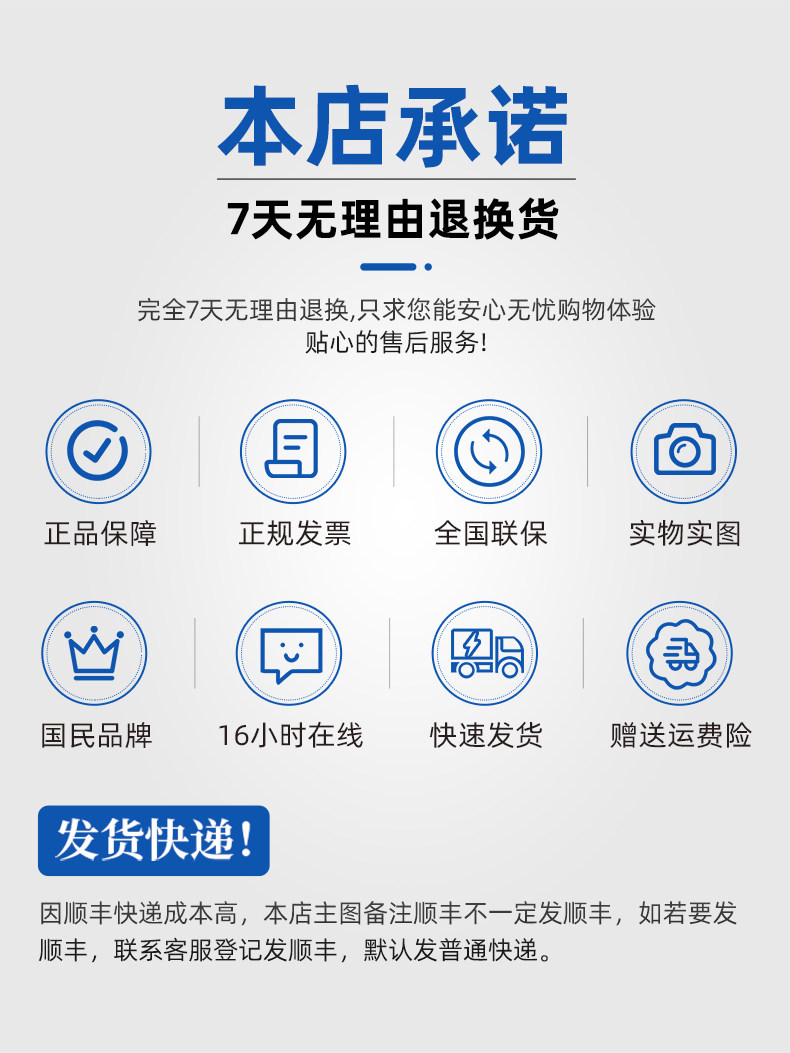 本店承诺

7天无理由退换货

完全7天无理由退换,只求您能安心无忧购物体验
贴心的售后服务!

正品保障

正规发票

全国联保

实物实图

国民品牌

16小时在线

快速发货

赠送运费险

发货快递!

因顺丰快递成本高，本店主图备注顺丰不一定发顺丰，如若要发顺丰，联系客服登记发顺丰，默认发普通快递。