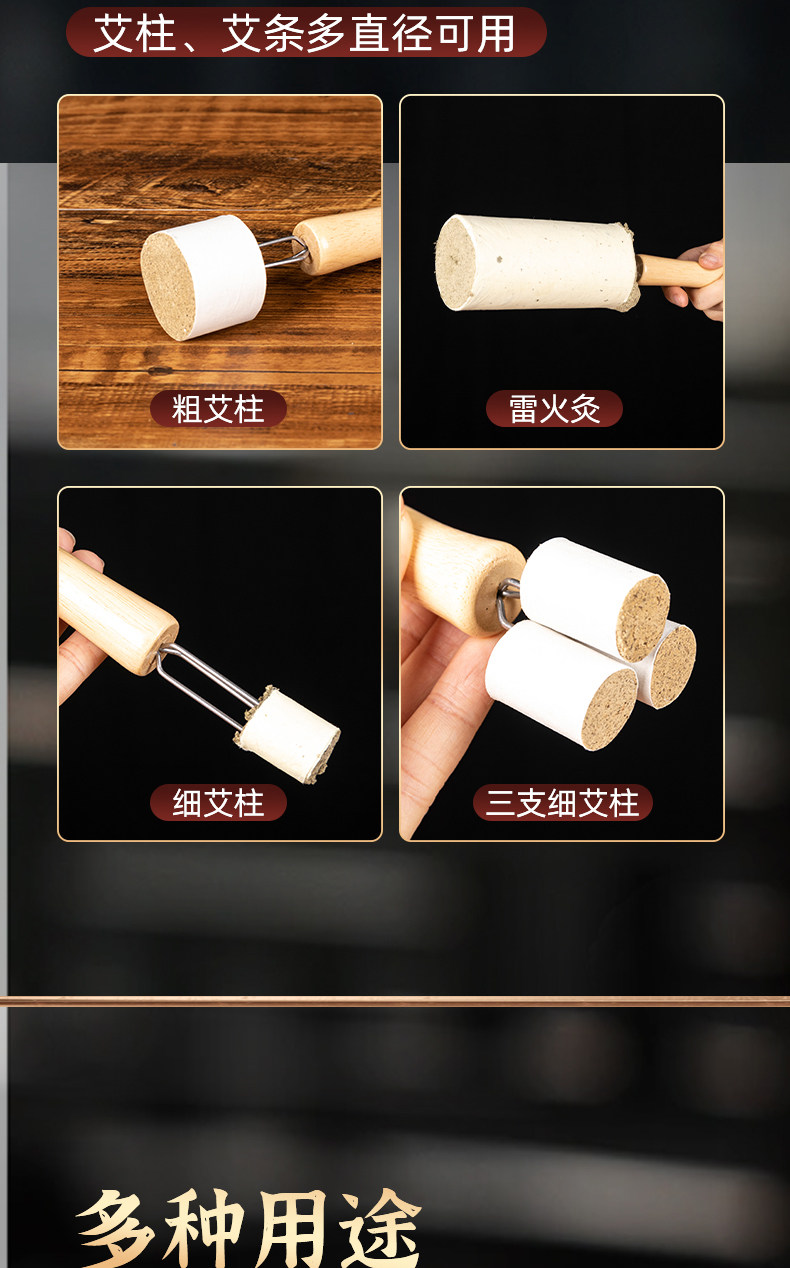 艾柱、艾条多直径可用

粗艾柱

雷火灸

细艾柱

三支细艾柱

多种用途