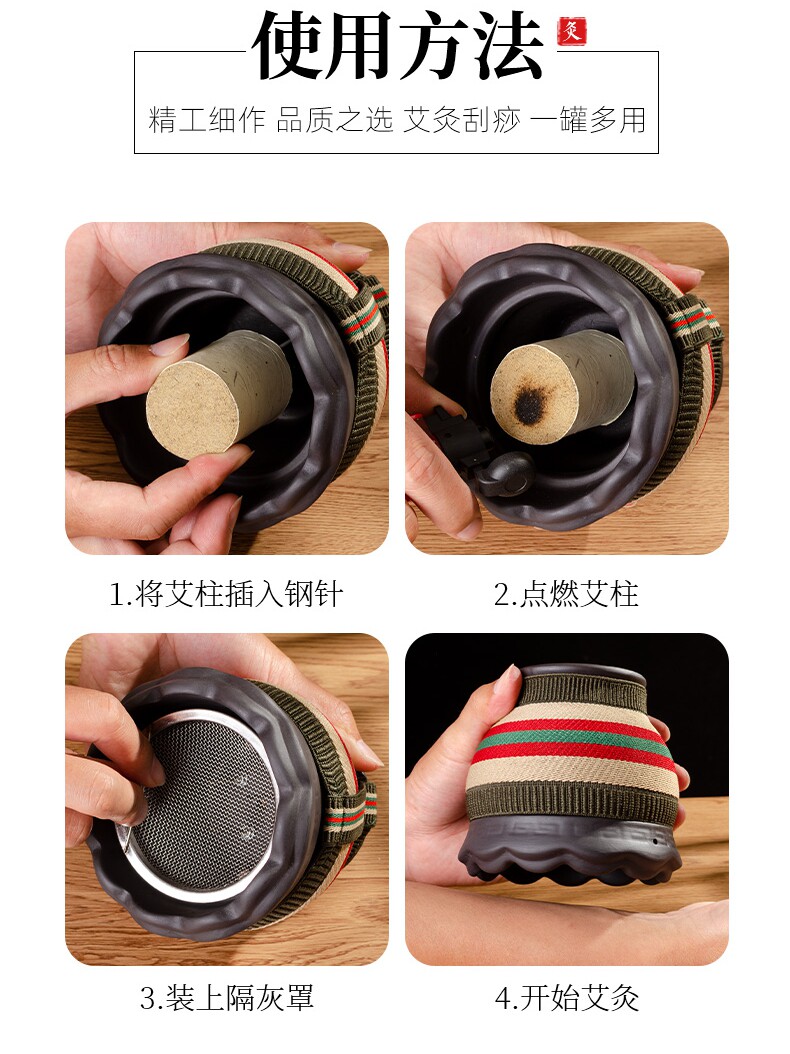 使用方法 灸

精工细作 品质之选 艾灸刮痧 一罐多用

1.将艾柱插入钢针

2.点燃艾柱

3.装上隔灰罩

4.开始艾灸