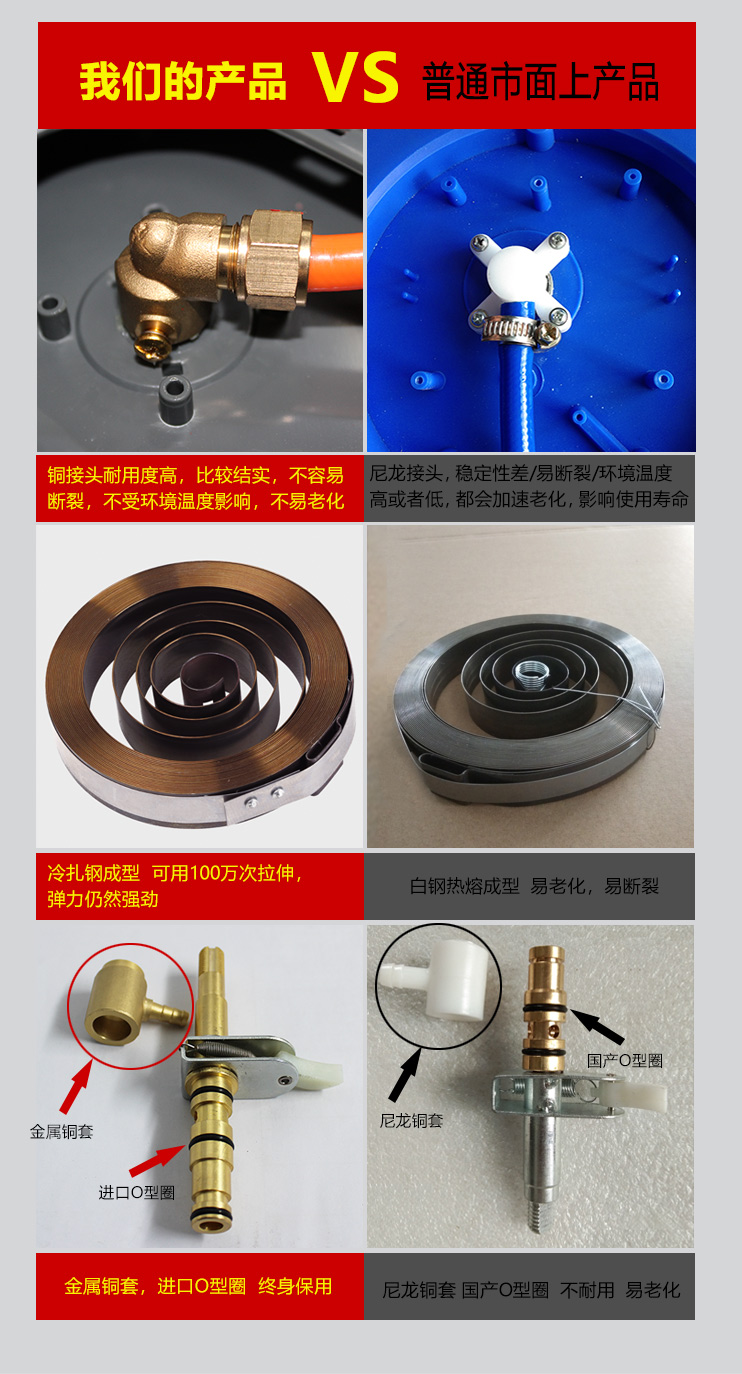 我们的产品 VS 普通市面上产品

铜接头耐用度高，比较结实，不容易断裂，不受环境温度影响，不易老化

尼龙接头，稳定性差/易断裂/环境温度高或者低，都会加速老化，影响使用寿命

冷扎钢成型 可用100万次拉伸，弹力仍然强劲

白钢热熔成型 易老化，易断裂

金属铜套

进口O型圈

尼龙铜套

国产O型圈

金属铜套，进口O型圈 终身保用

尼龙铜套 国产O型圈 不耐用 易老化