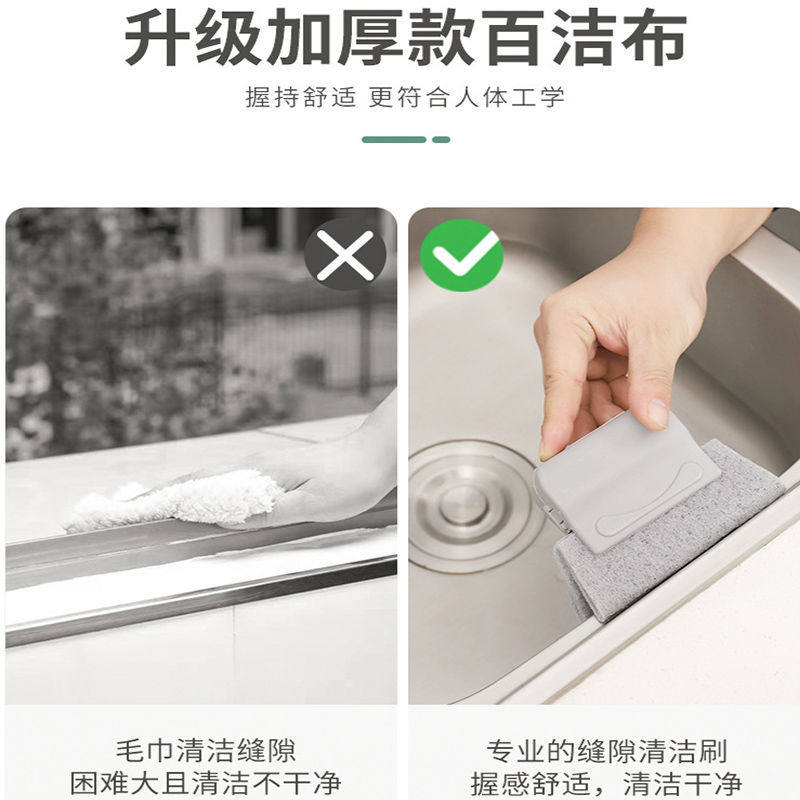 升级加厚款百洁布

握持舒适 更符合人体工学

毛巾清洁缝隙
困难大且清洁不干净

专业的缝隙清洁刷
握感舒适，清洁干净