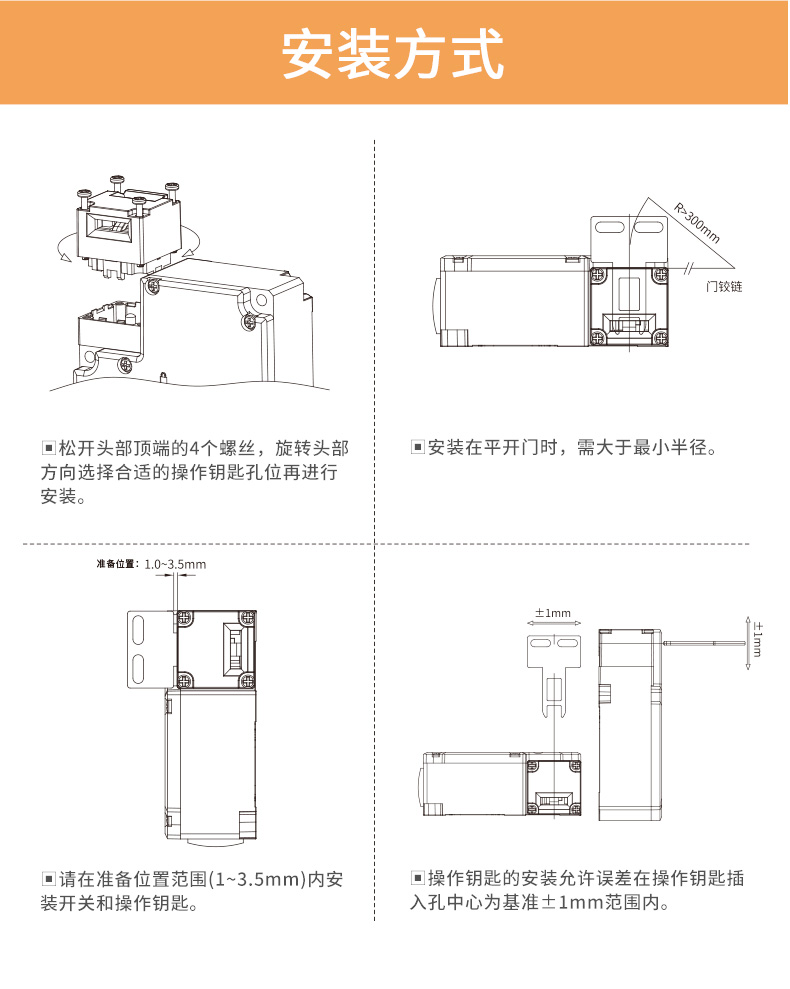 安装方式

▣松开头部顶端的4个螺丝，旋转头部方向选择合适的操作钥匙孔位再进行安装。

R>300mm

门铰链

▣安装在平开门时，需大于最小半径。

准备位置：1.0~3.5mm

▣请在准备位置范围(1~3.5mm)内安装开关和操作钥匙。

±1mm

±1mm

▣操作钥匙的安装允许误差在操作钥匙插入孔中心为基准±1mm范围内。