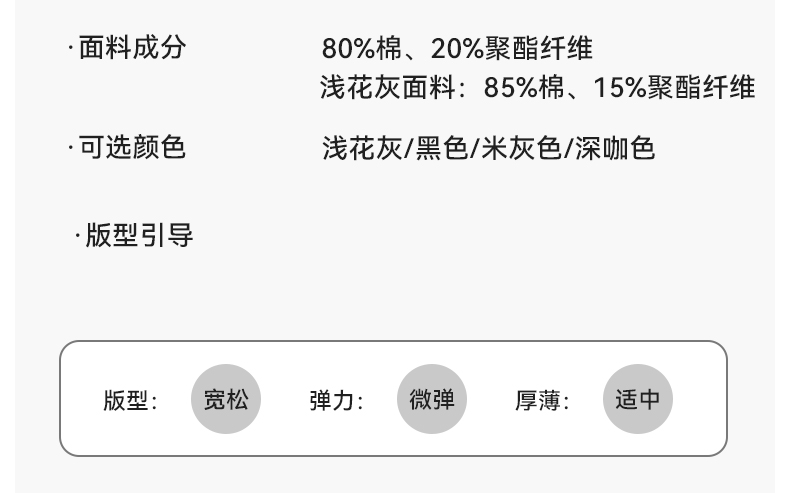 ·面料成分 80%棉、20%聚酯纤维
浅花灰面料：85%棉、15%聚酯纤维

·可选颜色 浅花灰/黑色/米灰色/深咖色

·版型引导

版型： 宽松 弹力： 微弹 厚薄： 适中