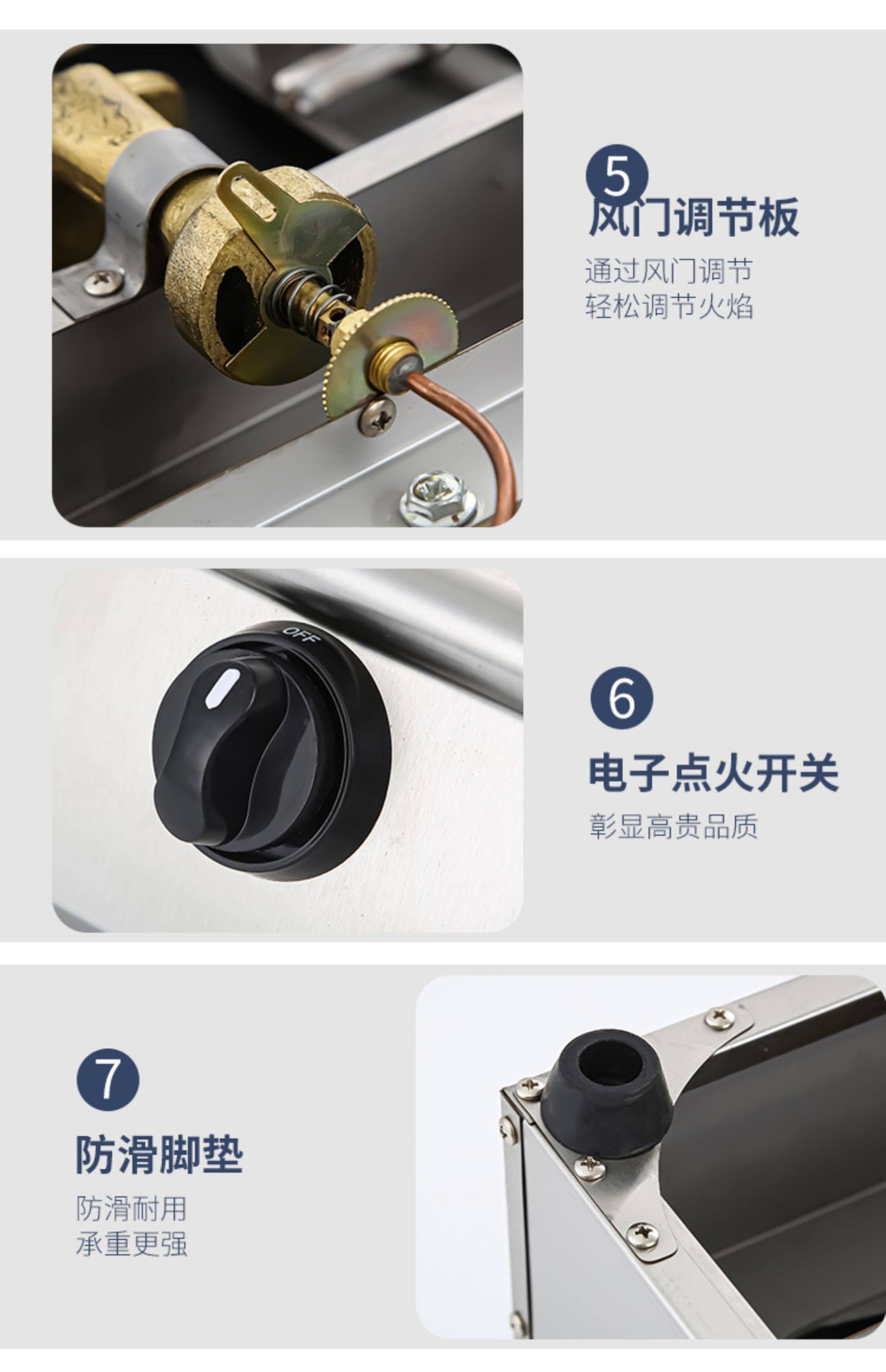 5
风门调节板
通过风门调节
轻松调节火焰

OFF

6
电子点火开关
彰显高贵品质

7
防滑脚垫
防滑耐用
承重更强