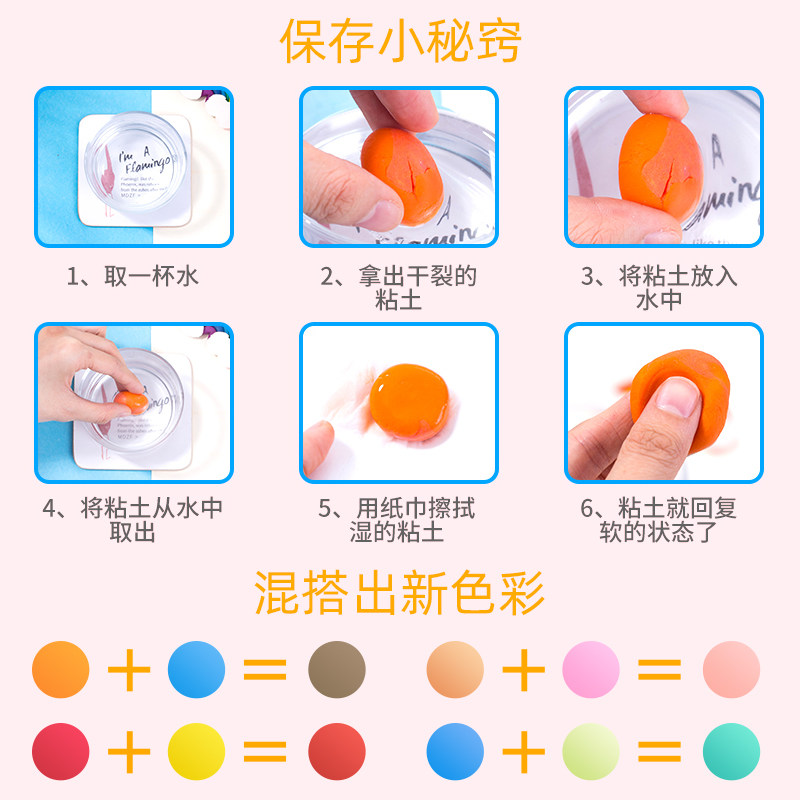 保存小秘窍

I'm A Flamingo

1、取一杯水

2、拿出干裂的粘土

3、将粘土放入水中

4、将粘土从水中取出

5、用纸巾擦拭湿的粘土

6、粘土就回复软的状态了

混搭出新色彩

+ =

+ =

+ =

+ =