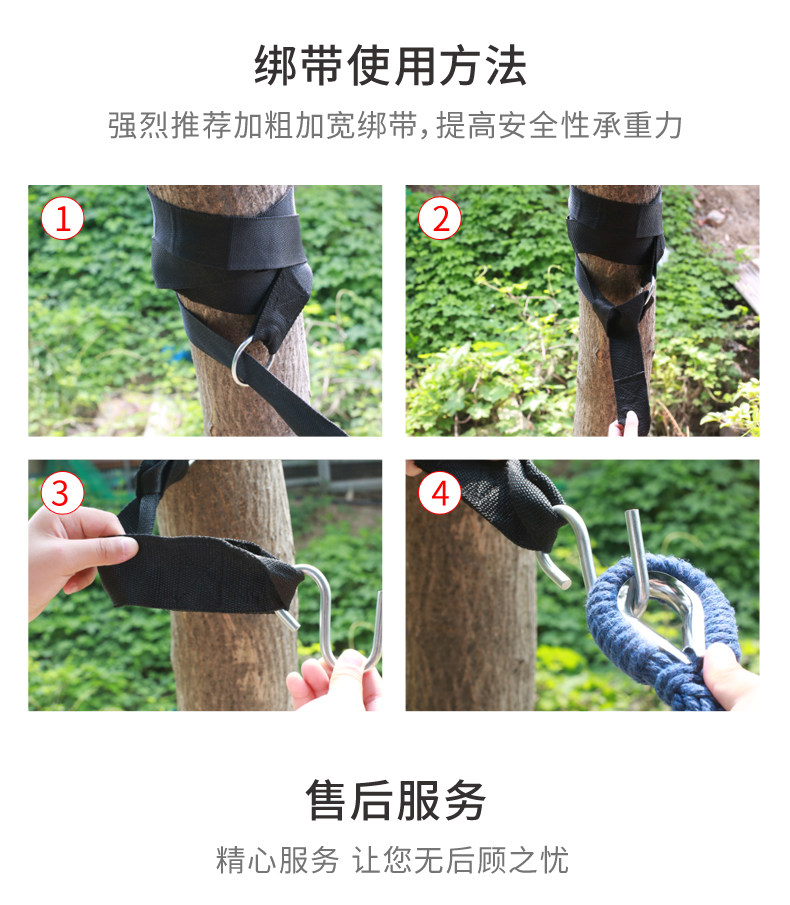 绑带使用方法

强烈推荐加粗加宽绑带，提高安全性承重力

1

2

3

4

售后服务

精心服务 让您无后顾之忧