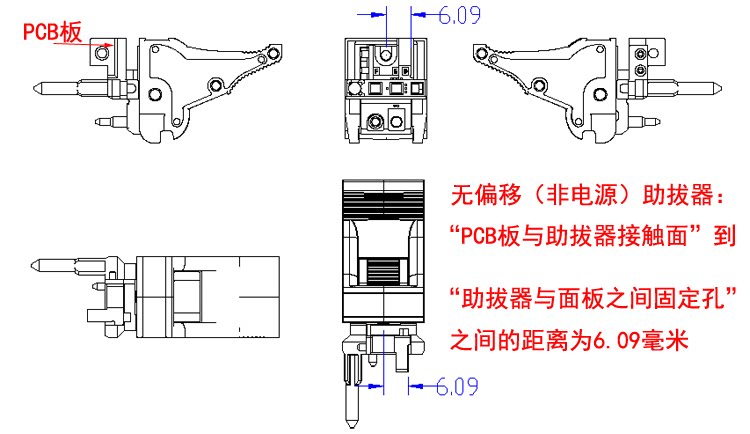 PCB板

6.09

无偏移（非电源）助拔器：
“PCB板与助拔器接触面”到
“助拔器与面板之间固定孔”
之间的距离为6.09毫米

6.09