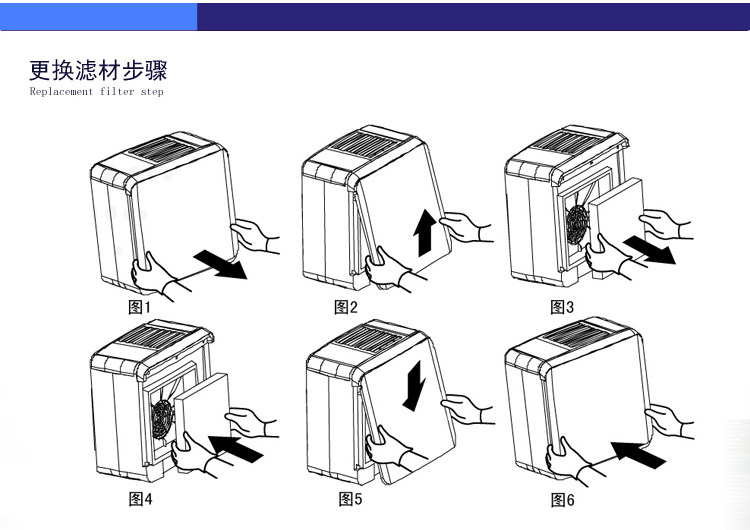 更换滤材步骤
Replacement filter step

图1

图2

图3

图4

图5

图6