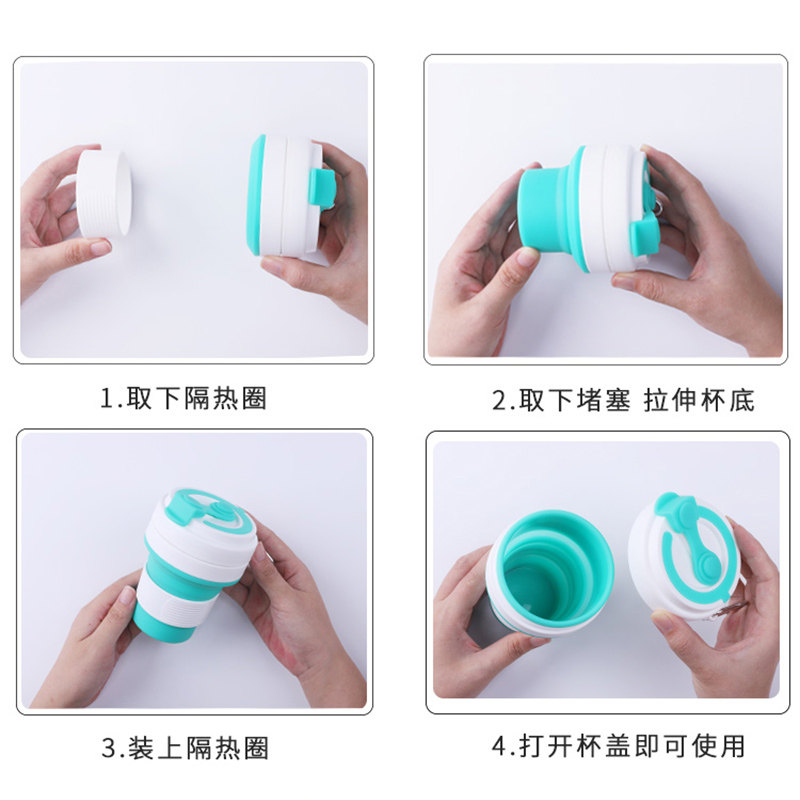 1.取下隔热圈

2.取下堵塞 拉伸杯底

3.装上隔热圈

4.打开杯盖即可使用