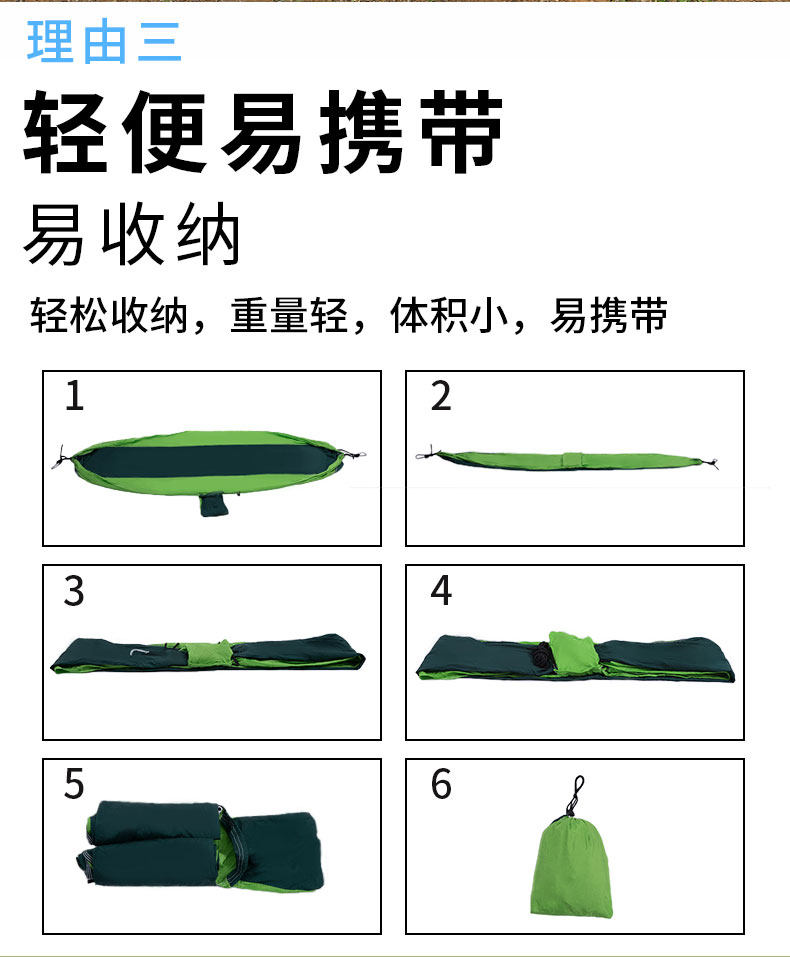 理由三

轻便易携带

易收纳

轻松收纳，重量轻，体积小，易携带

1

2

3

4

5

6