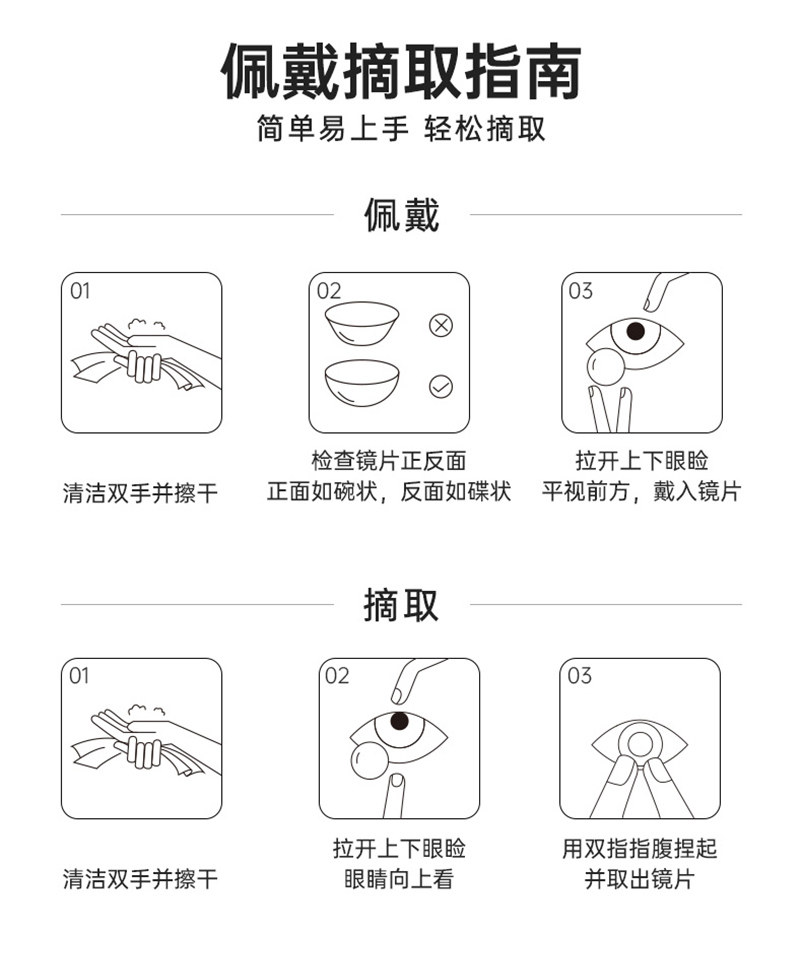 佩戴摘取指南

简单易上手 轻松摘取

佩戴

01

清洁双手并擦干

02

检查镜片正反面
正面如碗状，反面如碟状

03

拉开上下眼睑
平视前方，戴入镜片

摘取

01

清洁双手并擦干

02

拉开上下眼睑
眼睛向上看

03

用双指指腹捏起
并取出镜片