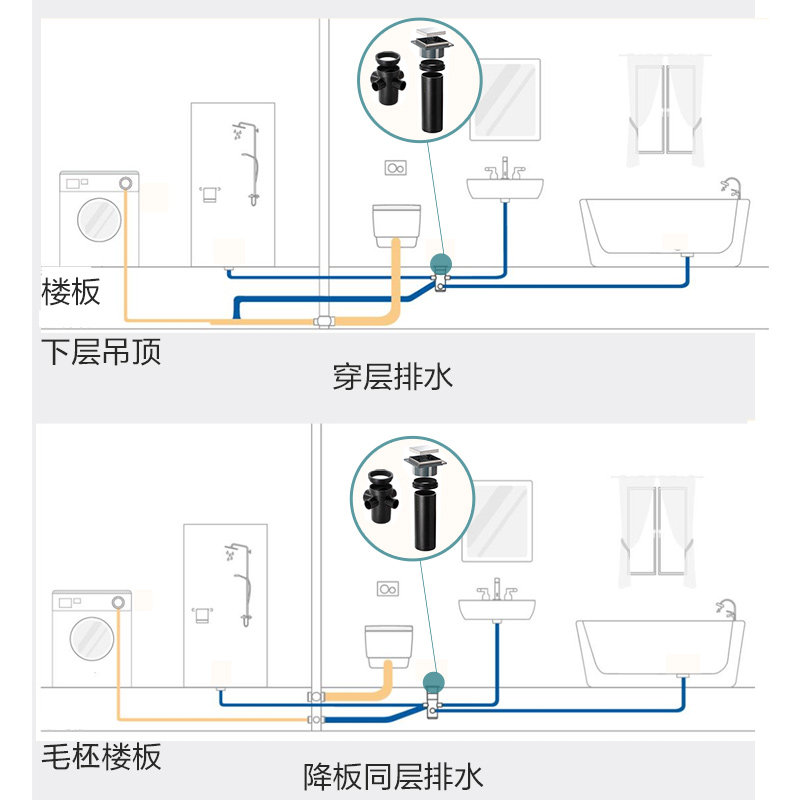 楼板

下层吊顶

穿层排水

毛坯楼板

降板同层排水