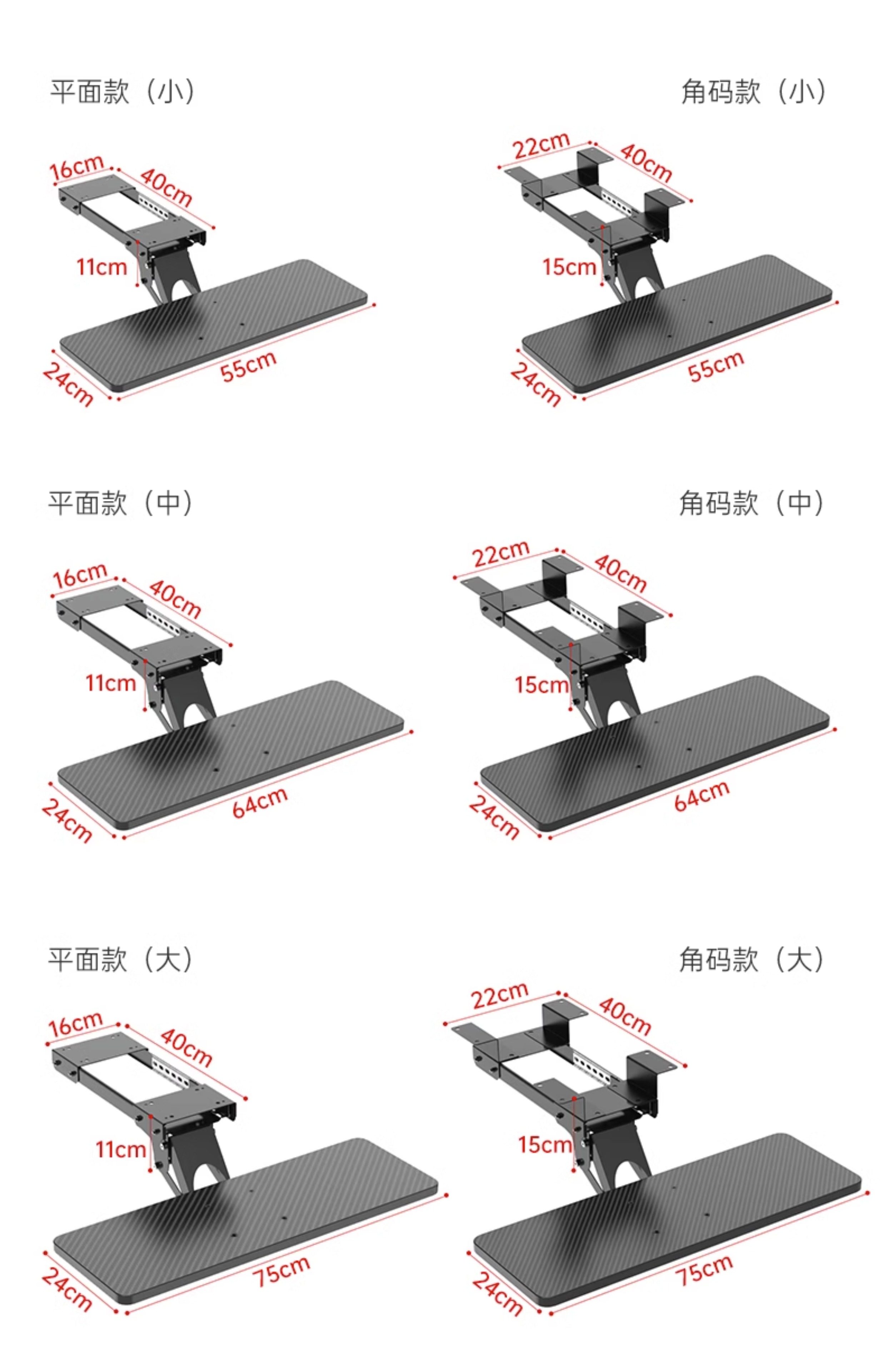 平面款（小）

16cm
40cm
11cm
24cm
55cm

角码款（小）

22cm
40cm
15cm
24cm
55cm

平面款（中）

16cm
40cm
11cm
24cm
64cm

角码款（中）

22cm
40cm
15cm
24cm
64cm

平面款（大）

16cm
40cm
11cm
24cm
75cm

角码款（大）

22cm
40cm
15cm
24cm
75cm