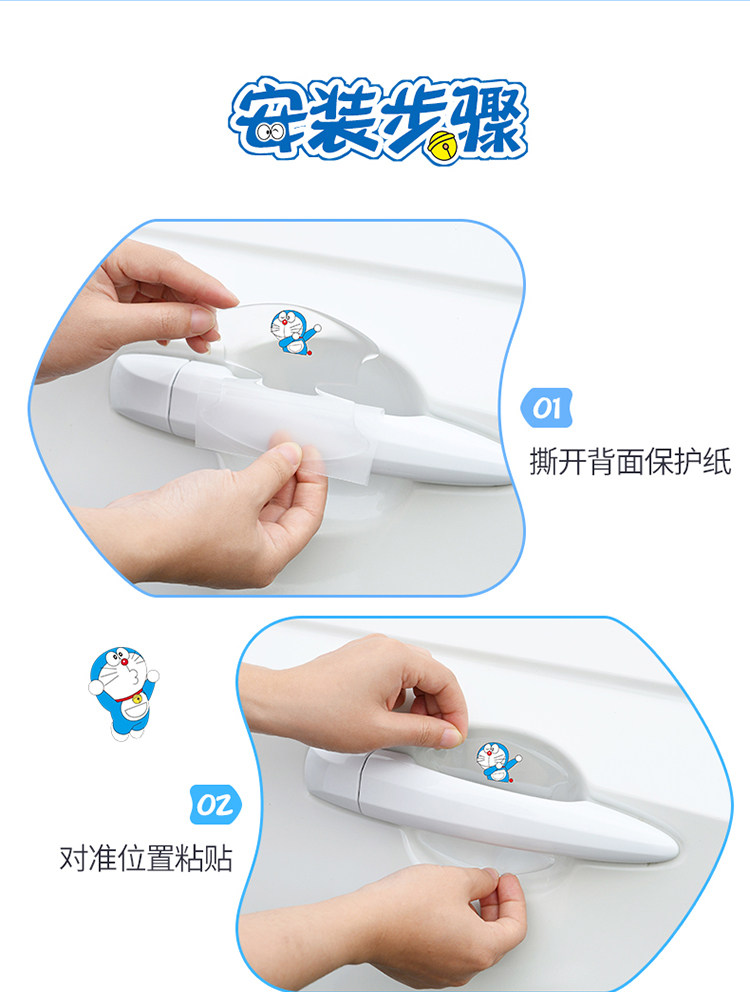 安装步骤

01
撕开背面保护纸

02
对准位置粘贴