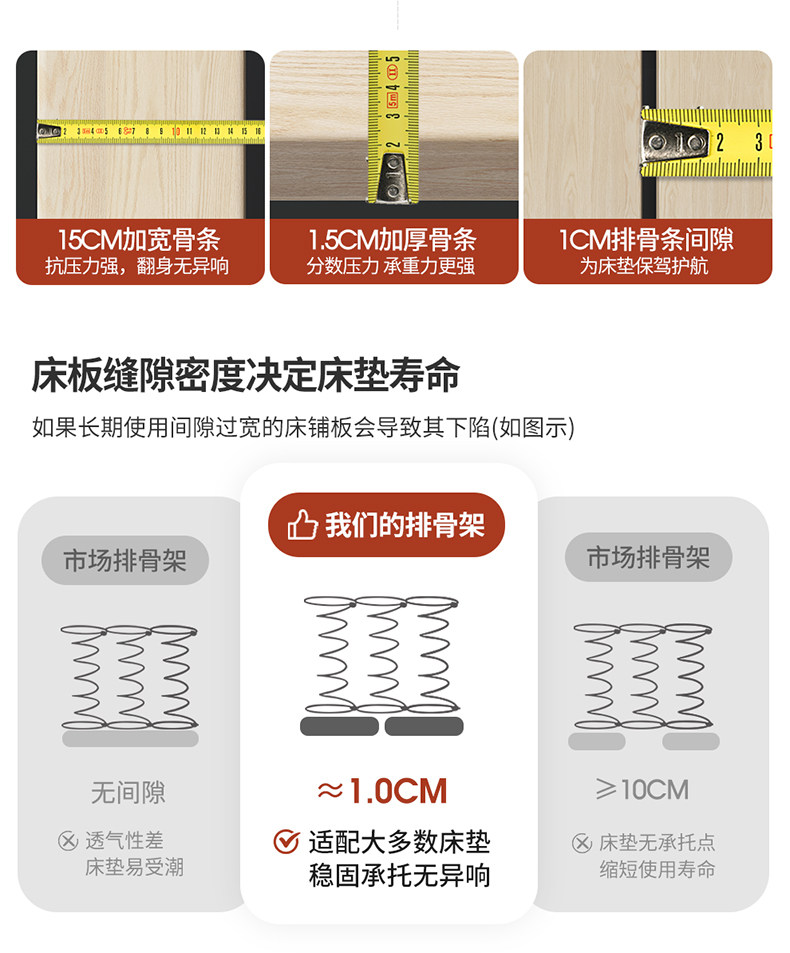 15CM加宽骨条
抗压力强，翻身无异响

1.5CM加厚骨条
分数压力 承重力更强

1CM排骨条间隙
为床垫保驾护航

床板缝隙密度决定床垫寿命

如果长期使用间隙过宽的床铺板会导致其下陷(如图示)

市场排骨架

无间隙

透气性差
床垫易受潮

我们的排骨架

≈1.0CM

适配大多数床垫
稳固承托无异响

市场排骨架

≥10CM

床垫无承托点
缩短使用寿命