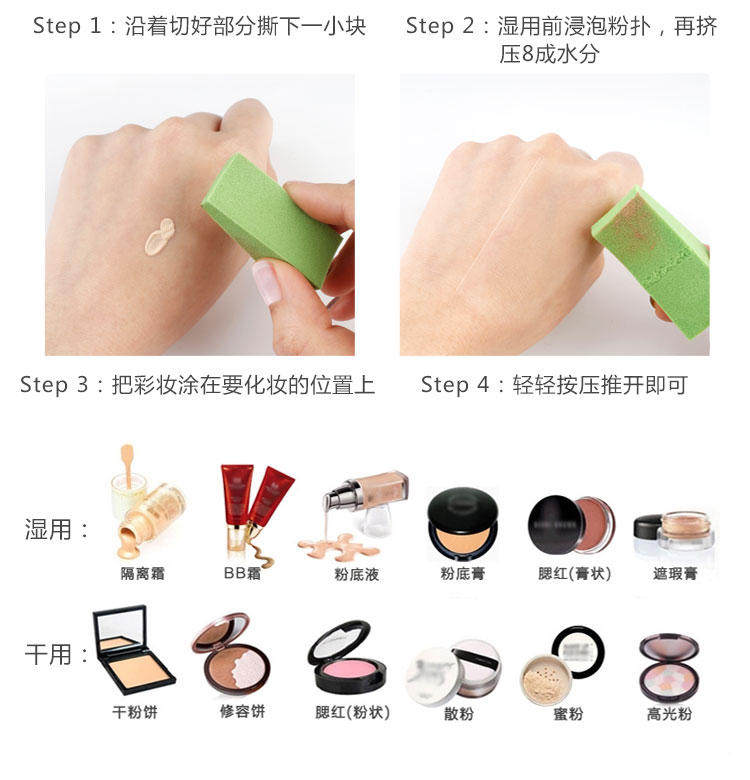 Step 1：沿着切好部分撕下一小块

Step 2：湿用前浸泡粉扑，再挤压8成水分

Step 3：把彩妆涂在要化妆的位置上

Step 4：轻轻按压推开即可

湿用：

隔离霜

BB霜

粉底液

粉底膏

腮红(膏状)

遮瑕膏

干用：

干粉饼

修容饼

腮红(粉状)

散粉

蜜粉

高光粉