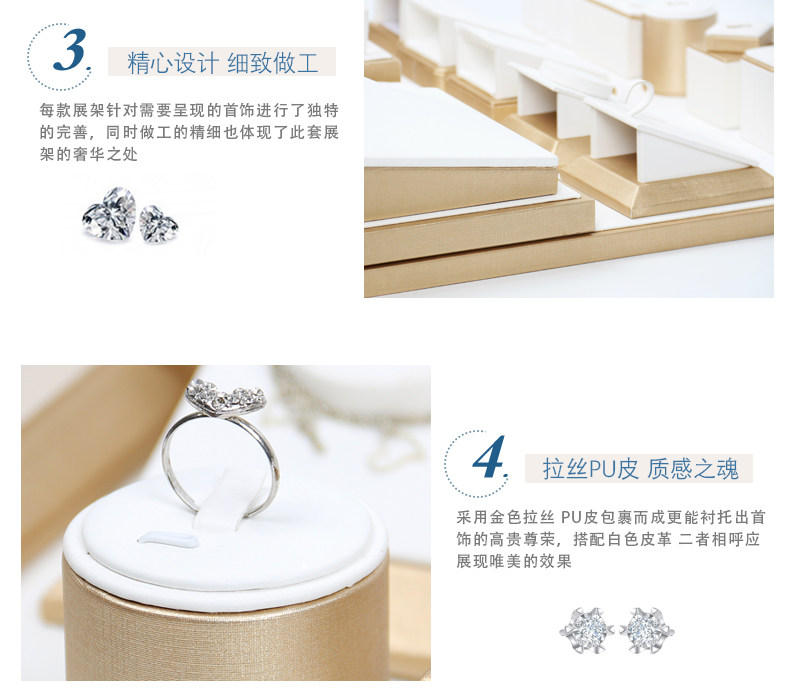 3.

精心设计 细致做工

每款展架针对需要呈现的首饰进行了独特的完善，同时做工的精细也体现了此套展架的奢华之处

4.

拉丝PU皮 质感之魂

采用金色拉丝 PU皮包裹而成更能衬托出首饰的高贵尊荣，搭配白色皮革 二者相呼应展现唯美的效果