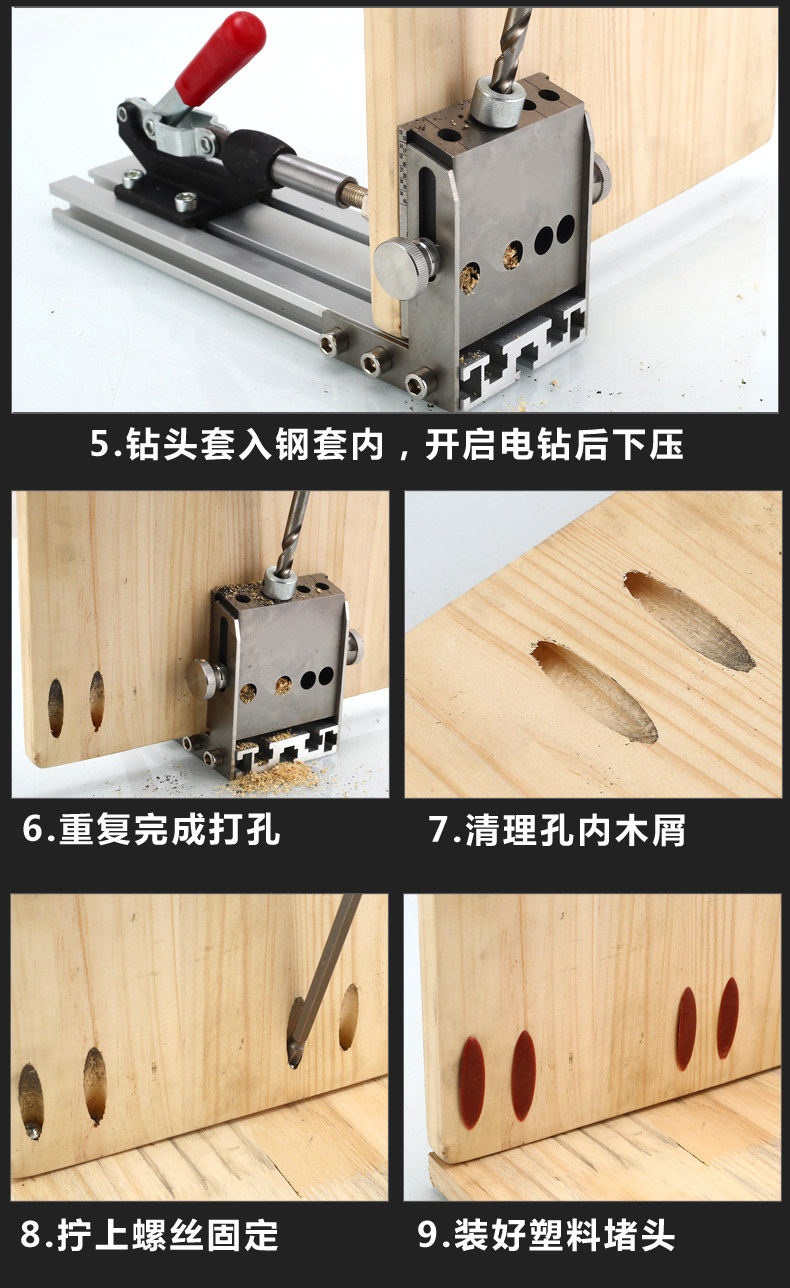 5.钻头套入钢套内，开启电钻后下压

6.重复完成打孔

7.清理孔内木屑

8.拧上螺丝固定

9.装好塑料堵头