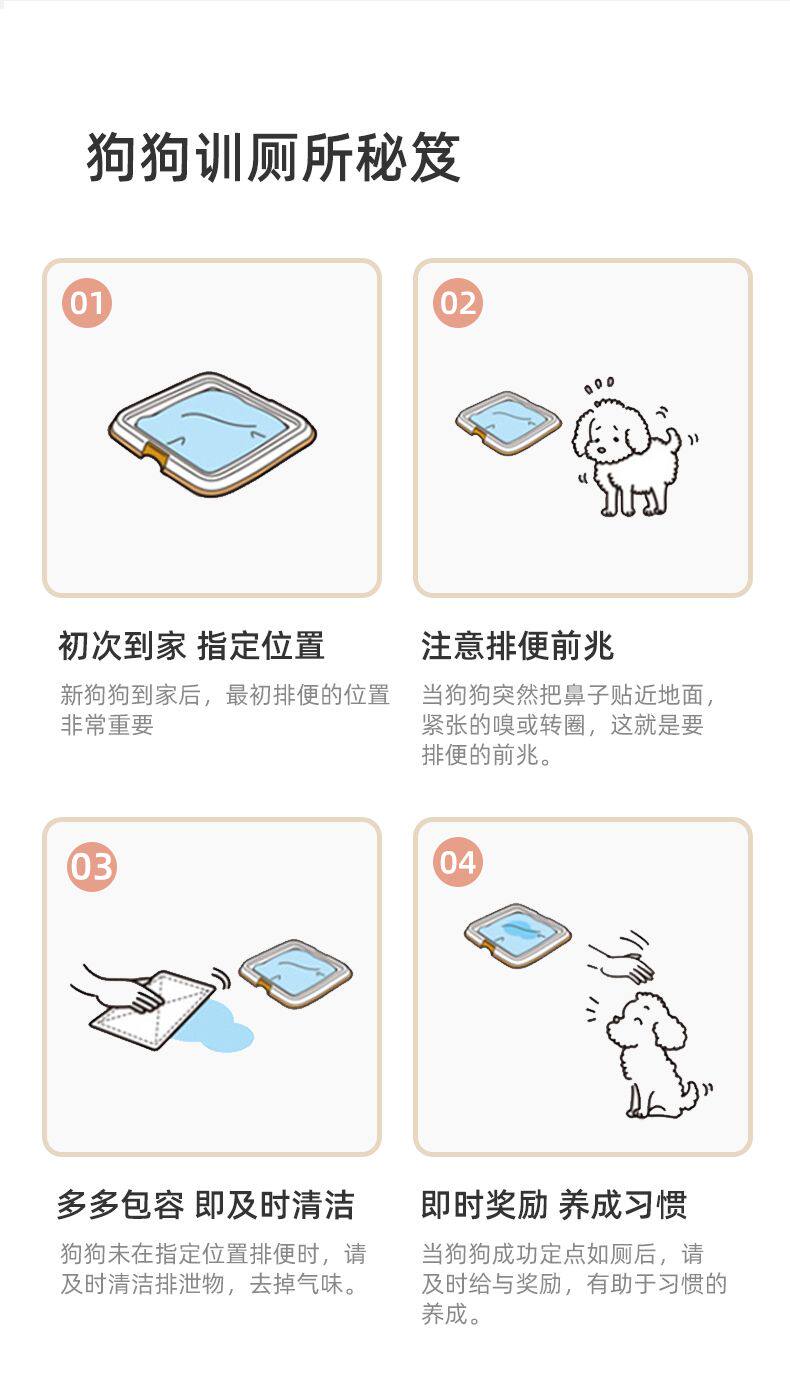 狗狗训厕所秘笈

01

初次到家 指定位置

新狗狗到家后，最初排便的位置非常重要

02

注意排便前兆

当狗狗突然把鼻子贴近地面，紧张的嗅或转圈，这就是要排便的前兆。

03

多多包容 即及时清洁

狗狗未在指定位置排便时，请及时清洁排泄物，去掉气味。

04

即时奖励 养成习惯

当狗狗成功定点如厕后，请及时给与奖励，有助于习惯的养成。