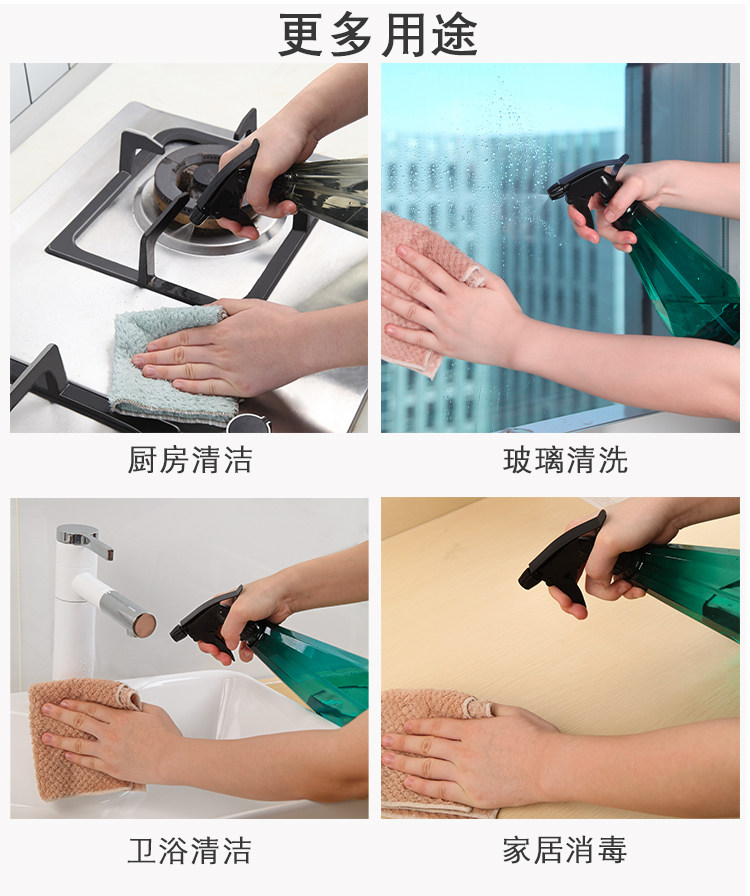 更多用途

厨房清洁

玻璃清洗

卫浴清洁

家居消毒