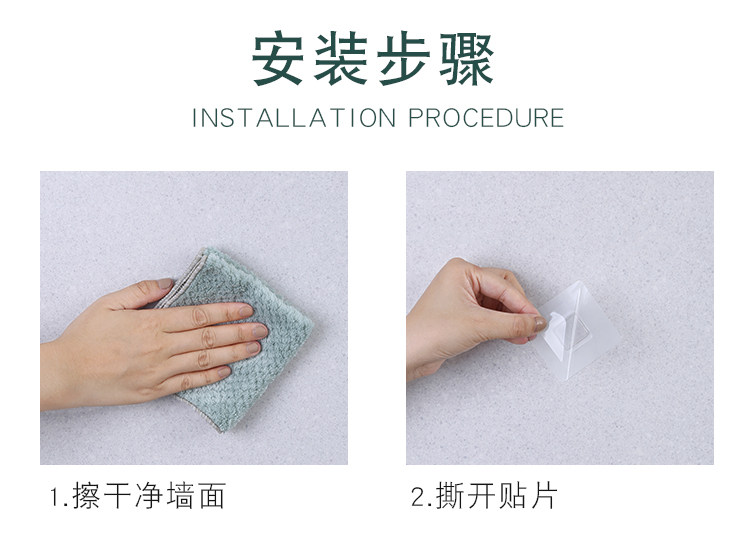 安装步骤
INSTALLATION PROCEDURE

1.擦干净墙面

2.撕开贴片