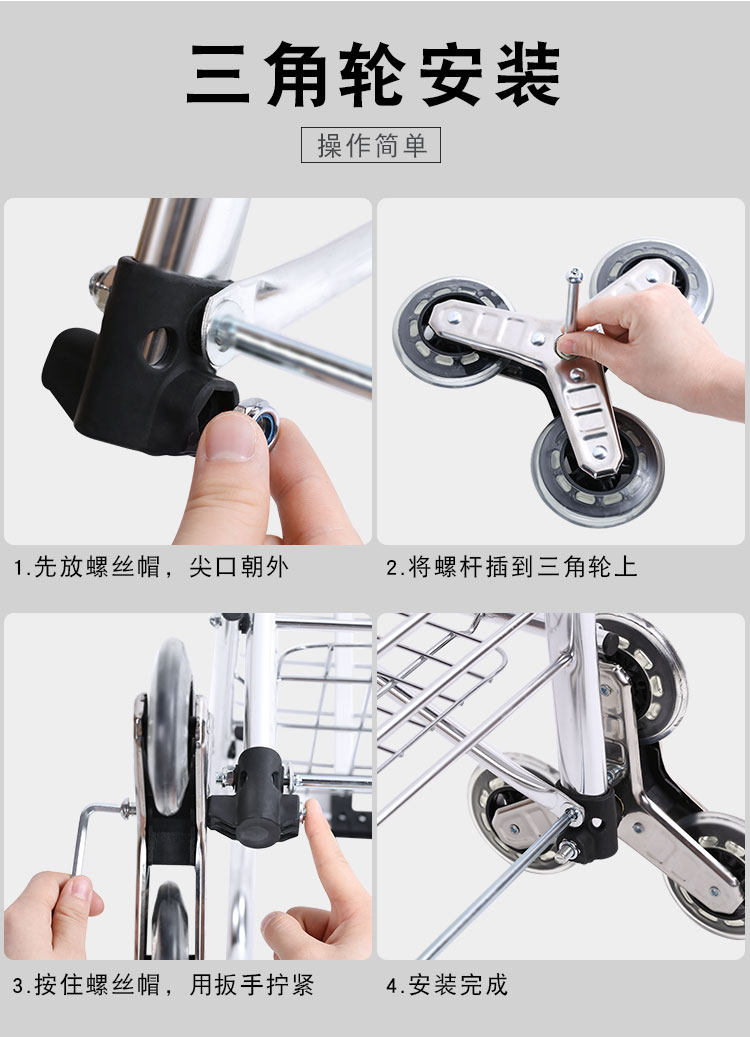 三角轮安装

操作简单

1.先放螺丝帽，尖口朝外

2.将螺杆插到三角轮上

3.按住螺丝帽，用扳手拧紧

4.安装完成