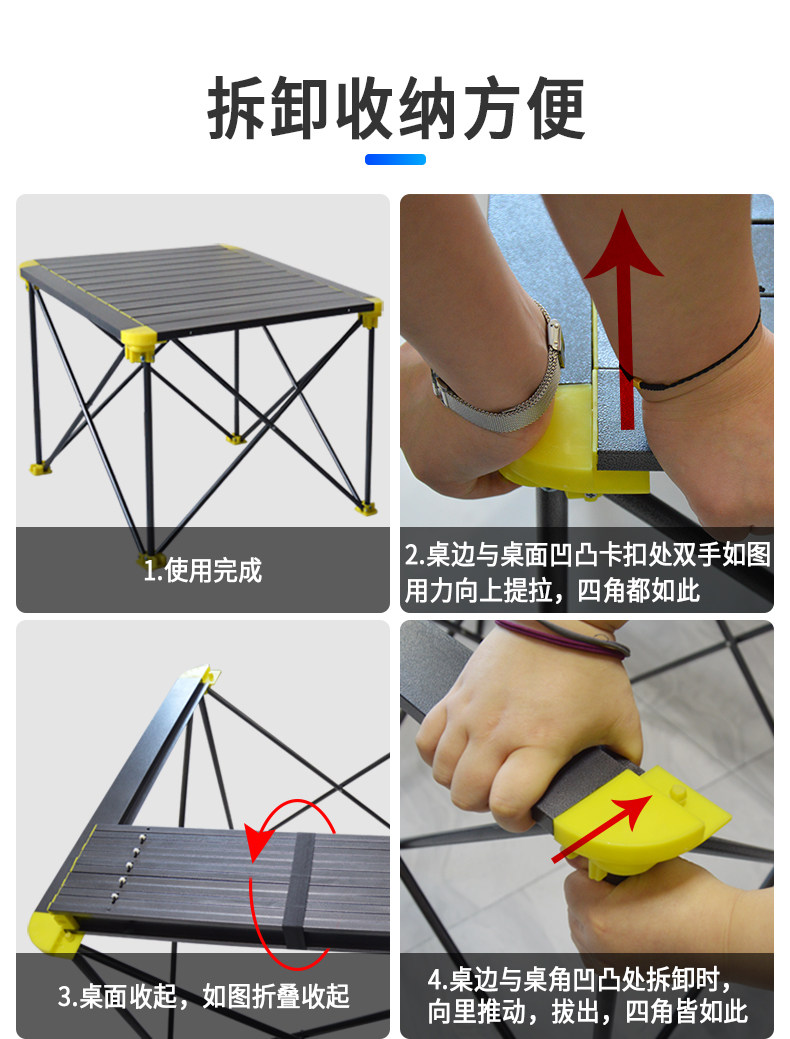 拆卸收纳方便

1.使用完成

2.桌边与桌面凹凸卡扣处双手如图用力向上提拉，四角都如此

3.桌面收起，如图折叠收起

4.桌边与桌角凹凸处拆卸时，向里推动，拔出，四角皆如此