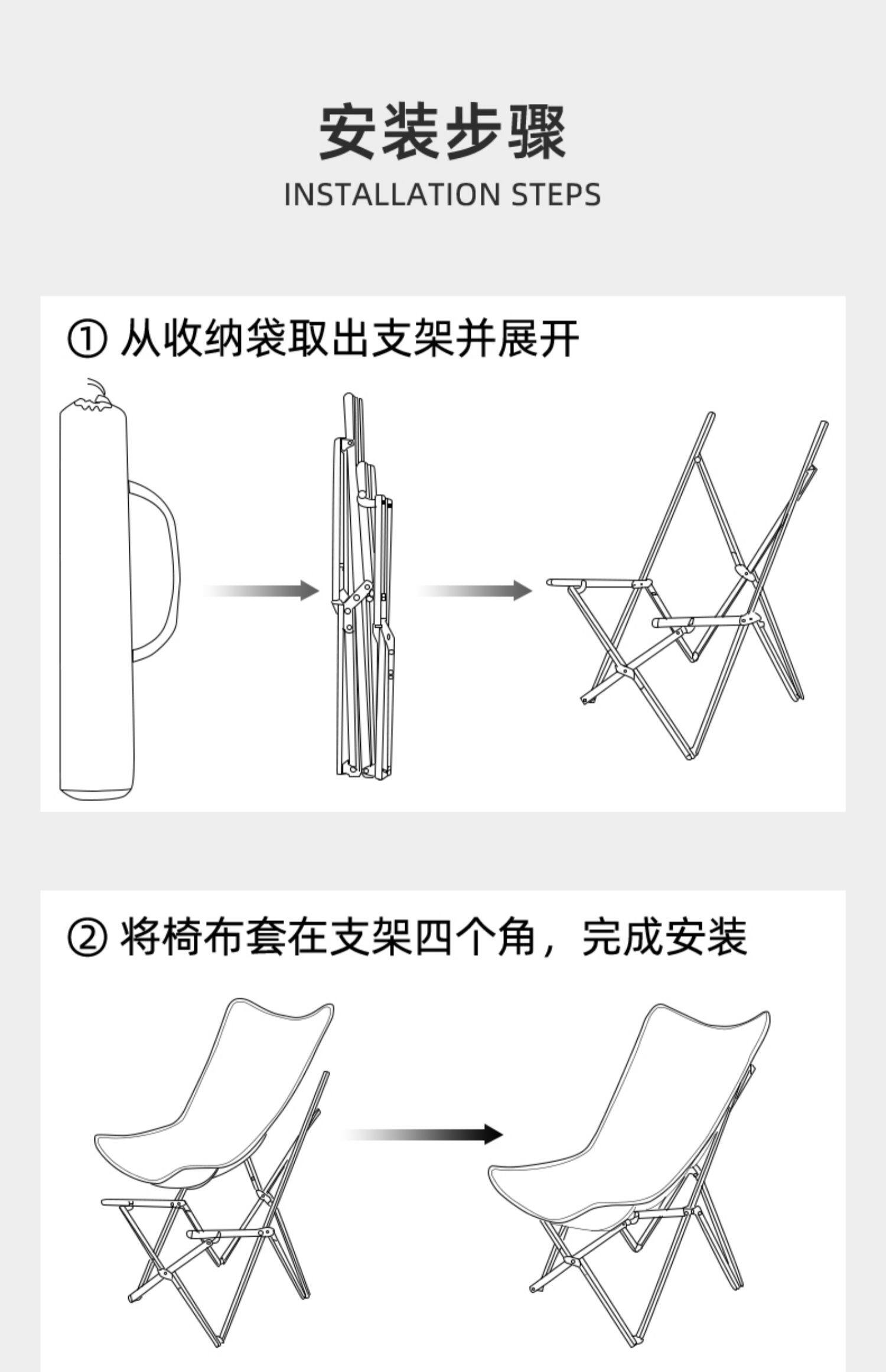 安装步骤

INSTALLATION STEPS

① 从收纳袋取出支架并展开

② 将椅布套在支架四个角，完成安装