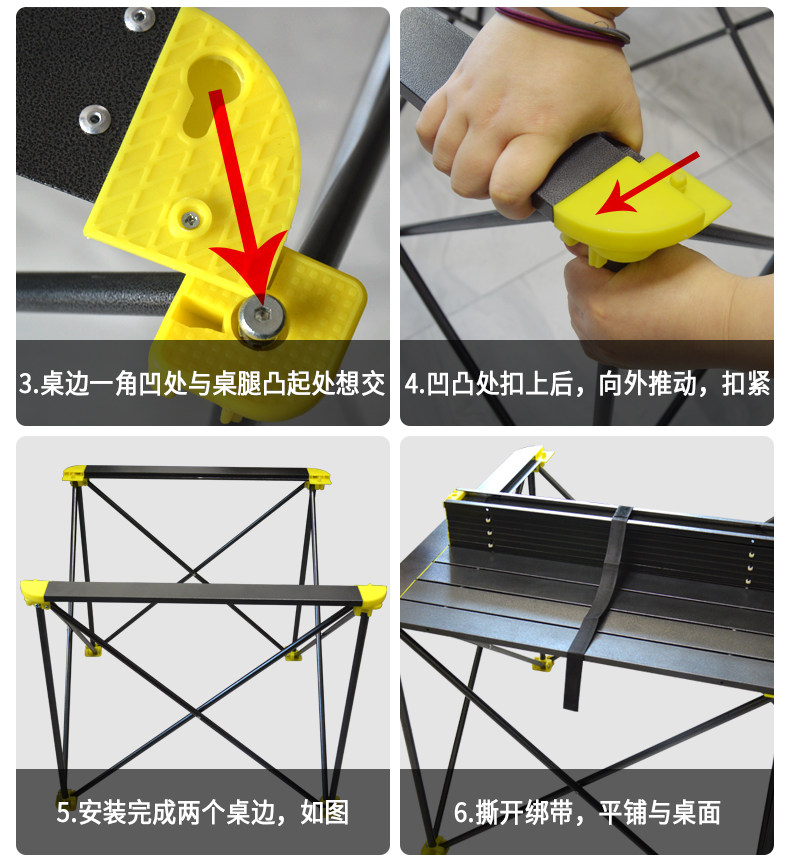 3.桌边一角凹处与桌腿凸起处想交

4.凹凸处扣上后，向外推动，扣紧

5.安装完成两个桌边，如图

6.撕开绑带，平铺与桌面