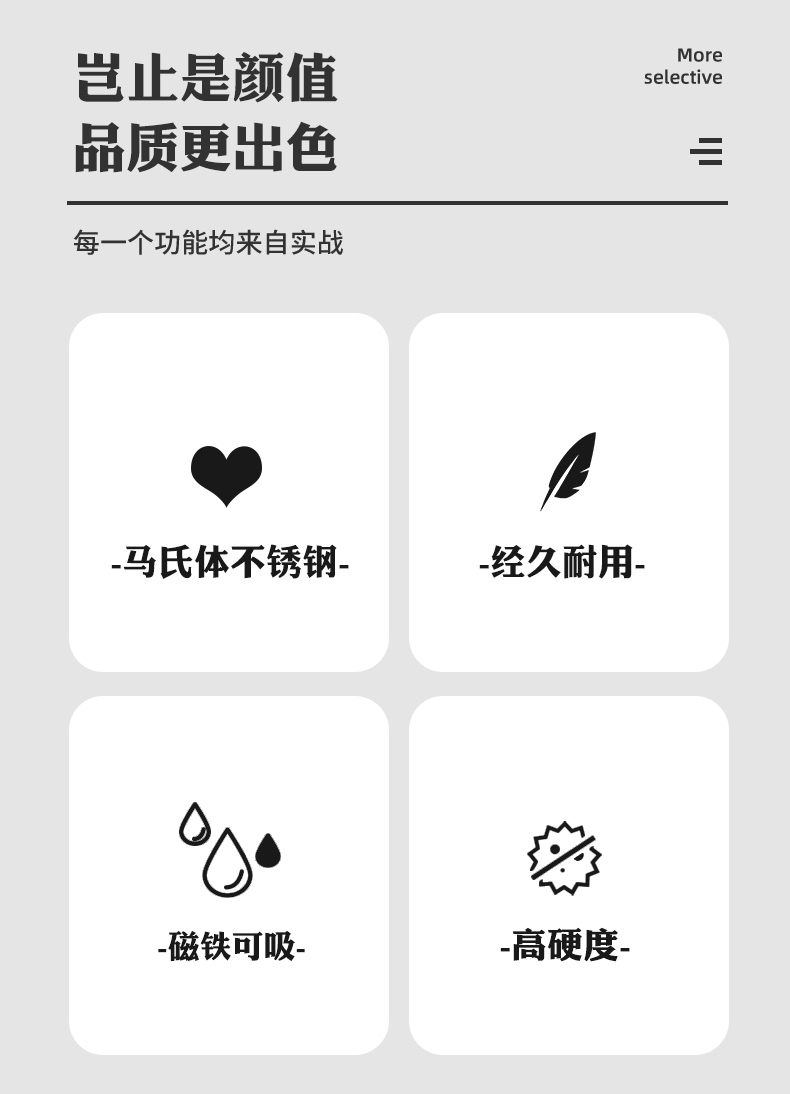 岂止是颜值
品质更出色

More
selective

每一个功能均来自实战

-马氏体不锈钢-

-经久耐用-

-磁铁可吸-

-高硬度-