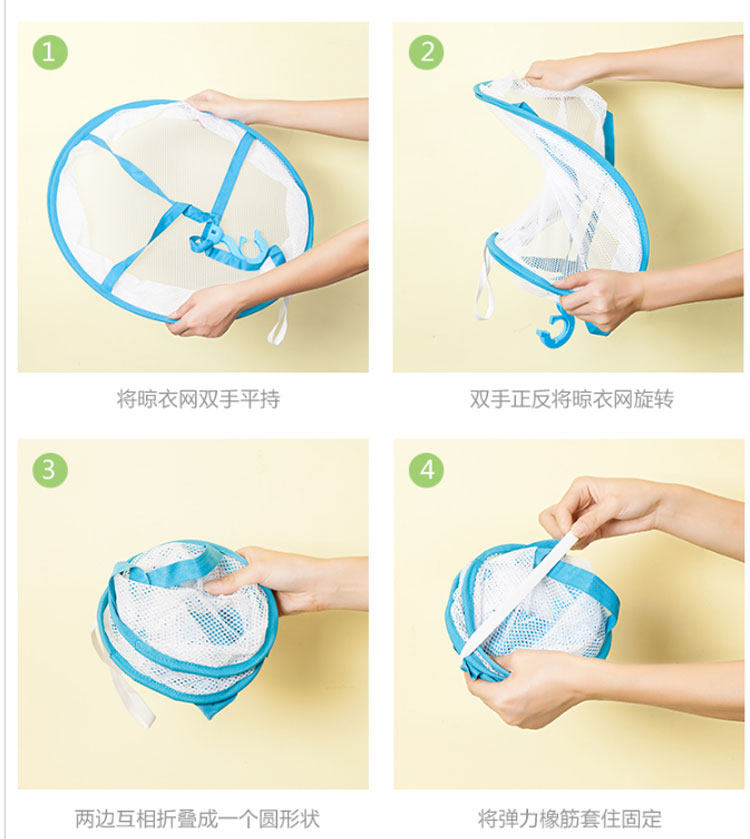 1

将晾衣网双手平持

2

双手正反将晾衣网旋转

3

两边互相折叠成一个圆形状

4

将弹力橡筋套住固定