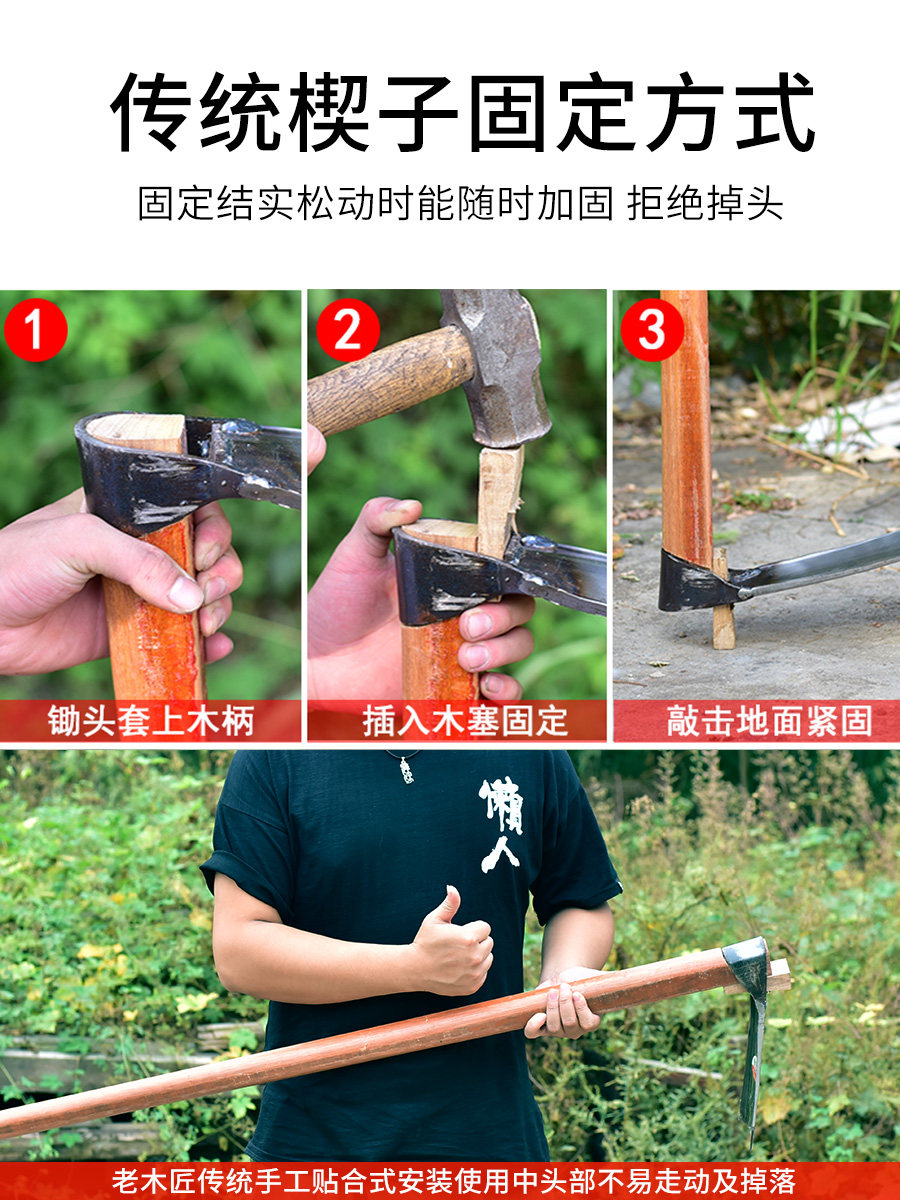 传统楔子固定方式

固定结实松动时能随时加固 拒绝掉头

1

锄头套上木柄

2

插入木塞固定

3

敲击地面紧固

懒人

老木匠传统手工贴合式安装使用中头部不易走动及掉落