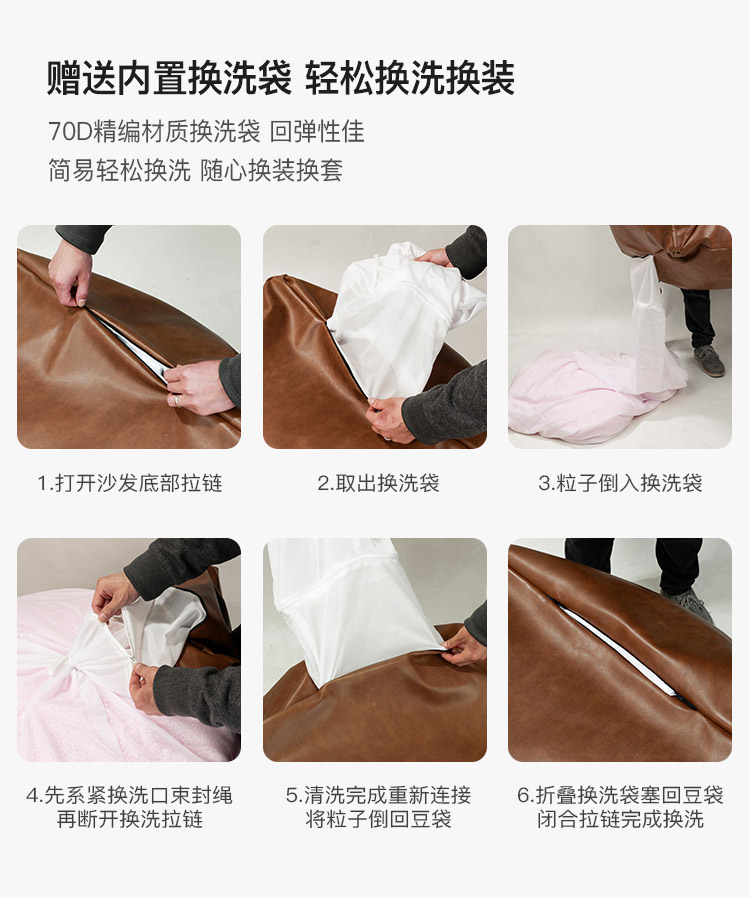 赠送内置换洗袋 轻松换洗换装

70D精编材质换洗袋 回弹性佳
简易轻松换洗 随心换装换套

1.打开沙发底部拉链

2.取出换洗袋

3.粒子倒入换洗袋

4.先系紧换洗口束封绳
再断开换洗拉链

5.清洗完成重新连接
将粒子倒回豆袋

6.折叠换洗袋塞回豆袋
闭合拉链完成换洗