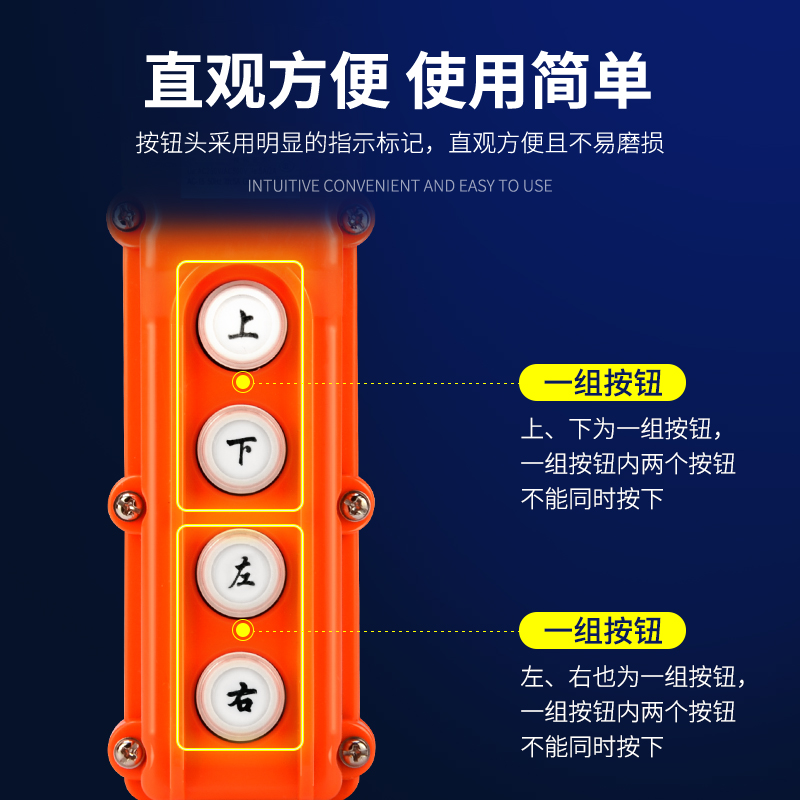 直观方便 使用简单

按钮头采用明显的指示标记，直观方便且不易磨损

INTUITIVE CONVENIENT AND EASY TO USE

上

下

左

右

一组按钮

上、下为一组按钮，一组按钮内两个按钮不能同时按下

一组按钮

左、右也为一组按钮，一组按钮内两个按钮不能同时按下