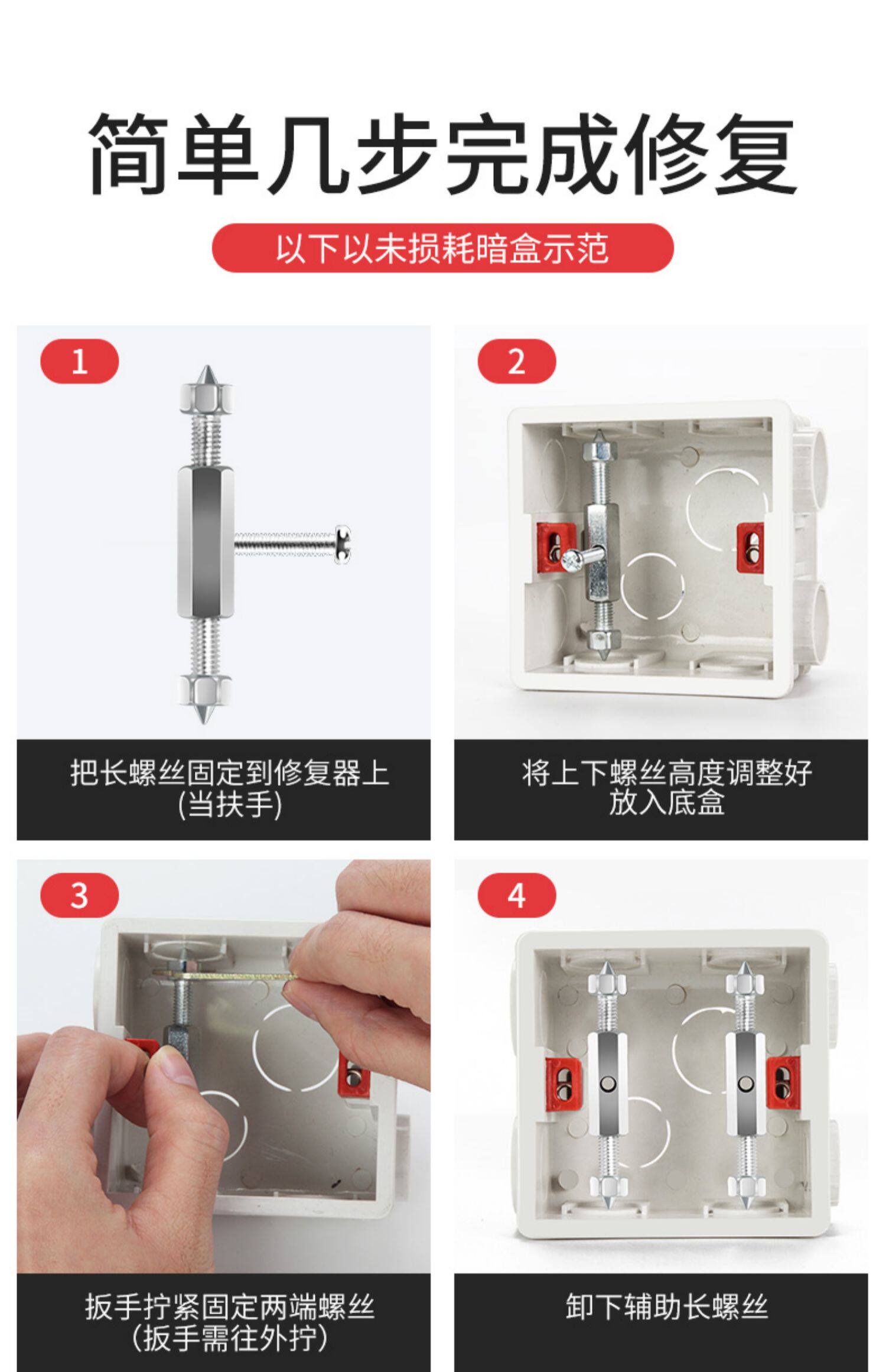 简单几步完成修复

以下以未损耗暗盒示范

1

把长螺丝固定到修复器上
(当扶手)

2

将上下螺丝高度调整好
放入底盒

3

扳手拧紧固定两端螺丝
(扳手需往外拧)

4

卸下辅助长螺丝