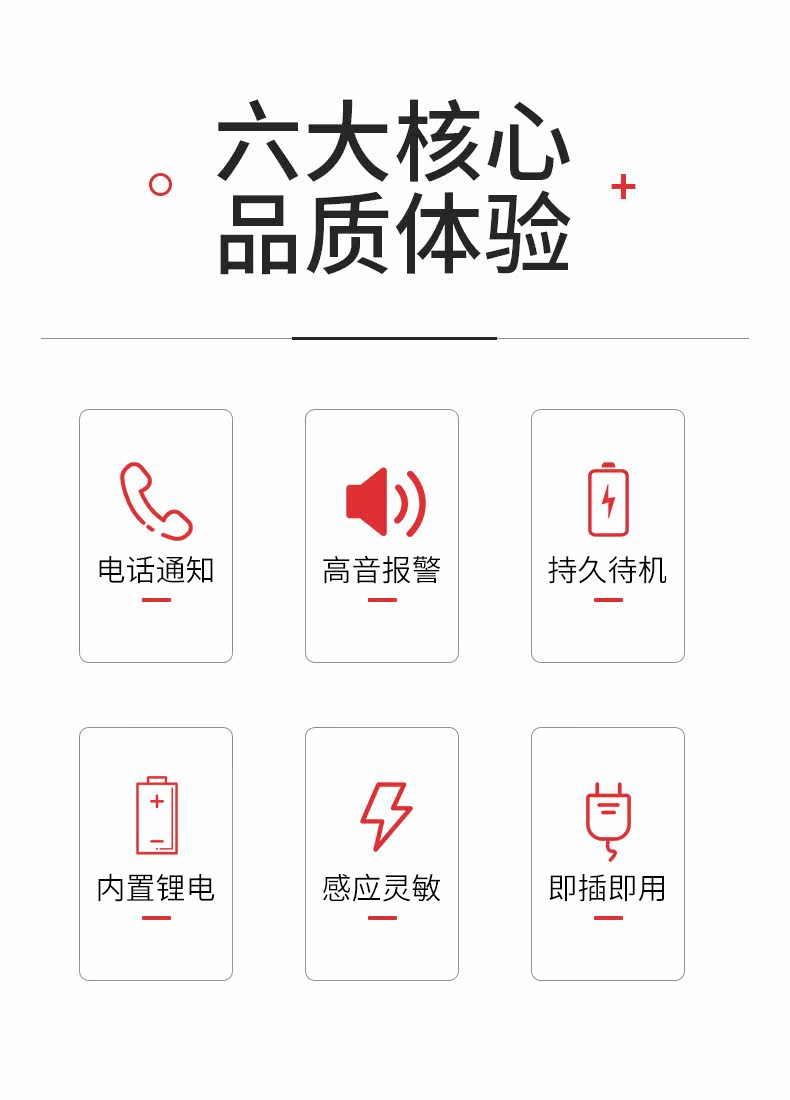 六大核心
品质体验

电话通知

高音报警

持久待机

内置锂电

感应灵敏

即插即用