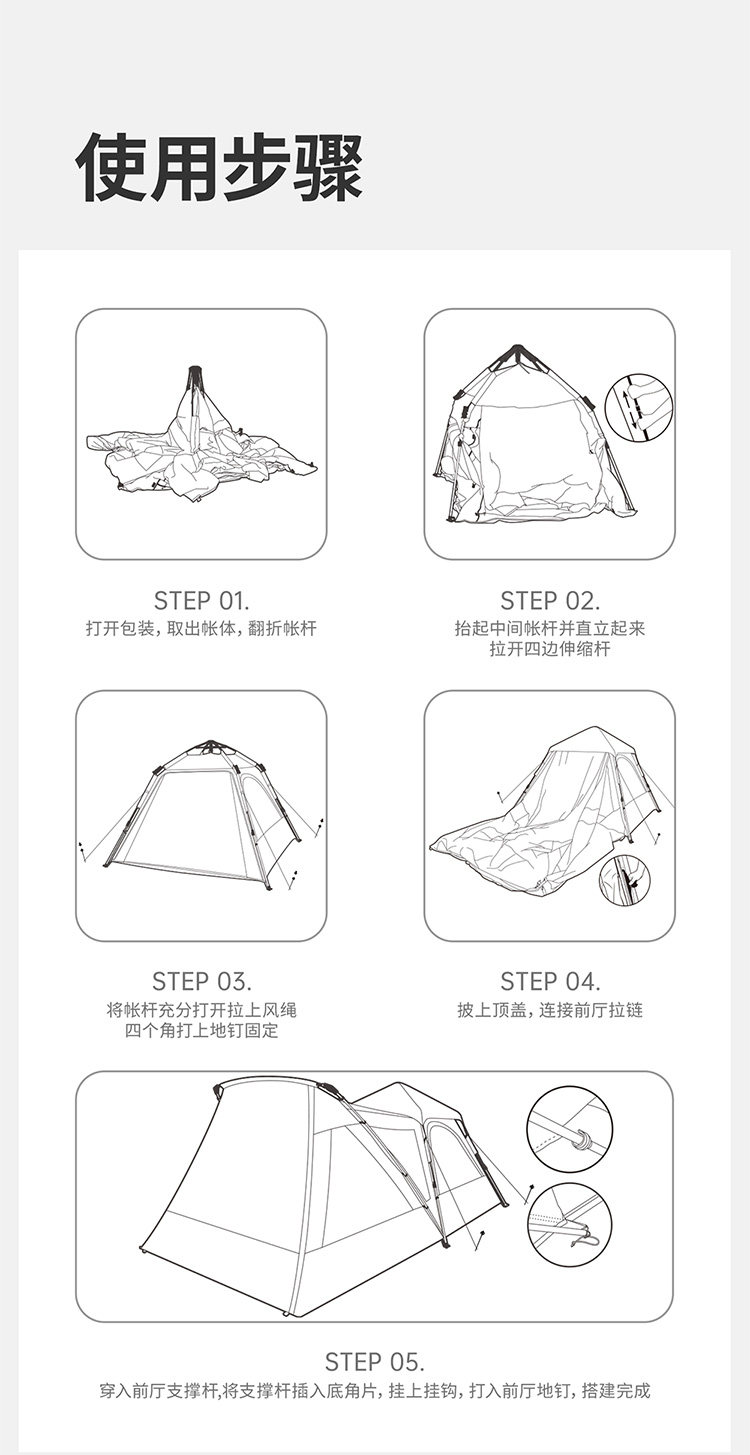 使用步骤

STEP 01.
打开包装，取出帐体，翻折帐杆

STEP 02.
抬起中间帐杆并直立起来
拉开四边伸缩杆

STEP 03.
将帐杆充分打开拉上风绳
四个角打上地钉固定

STEP 04.
披上顶盖，连接前厅拉链

STEP 05.
穿入前厅支撑杆,将支撑杆插入底角片，挂上挂钩，打入前厅地钉，搭建完成