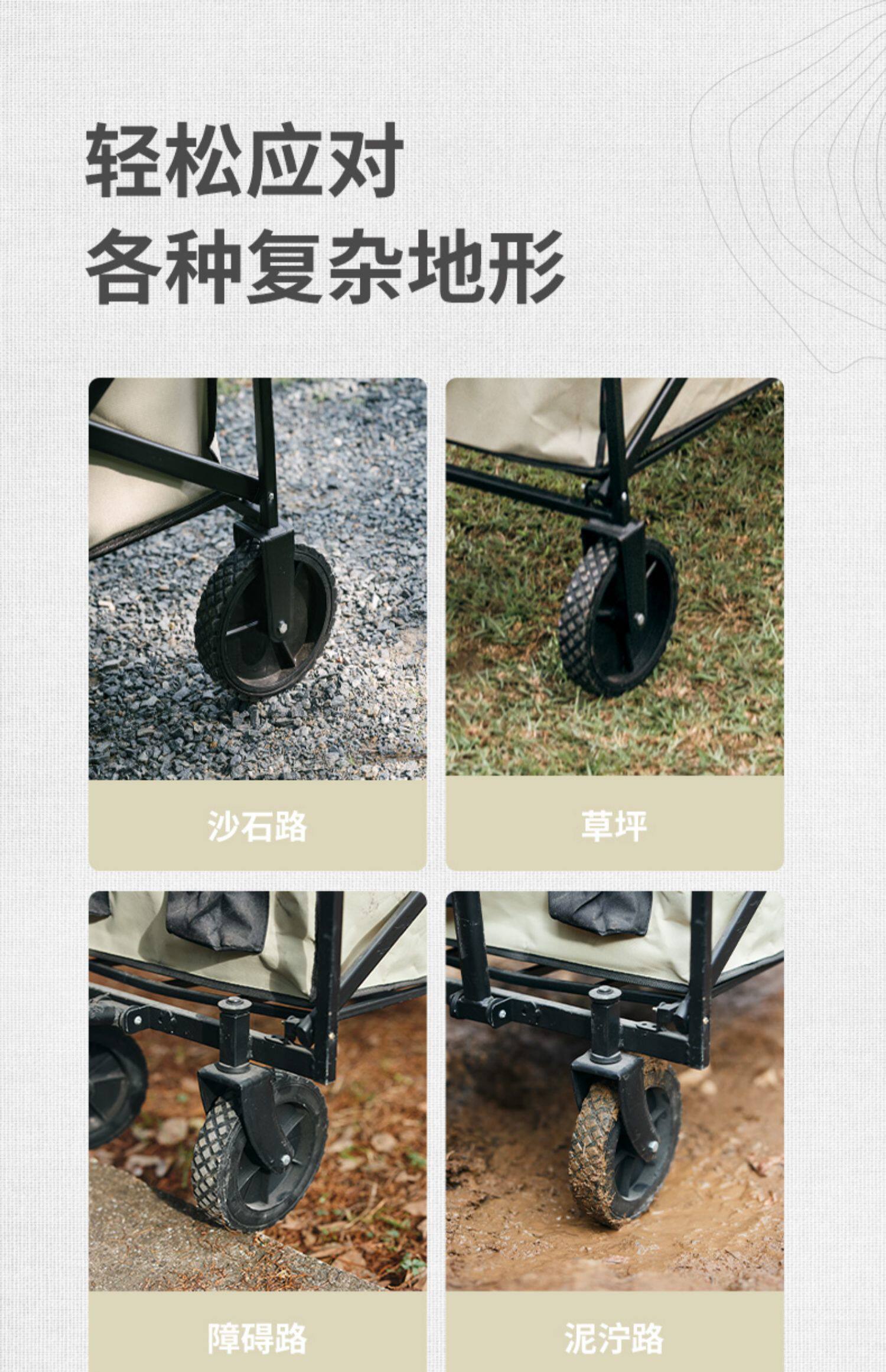 轻松应对
各种复杂地形

沙石路

草坪

障碍路

泥泞路