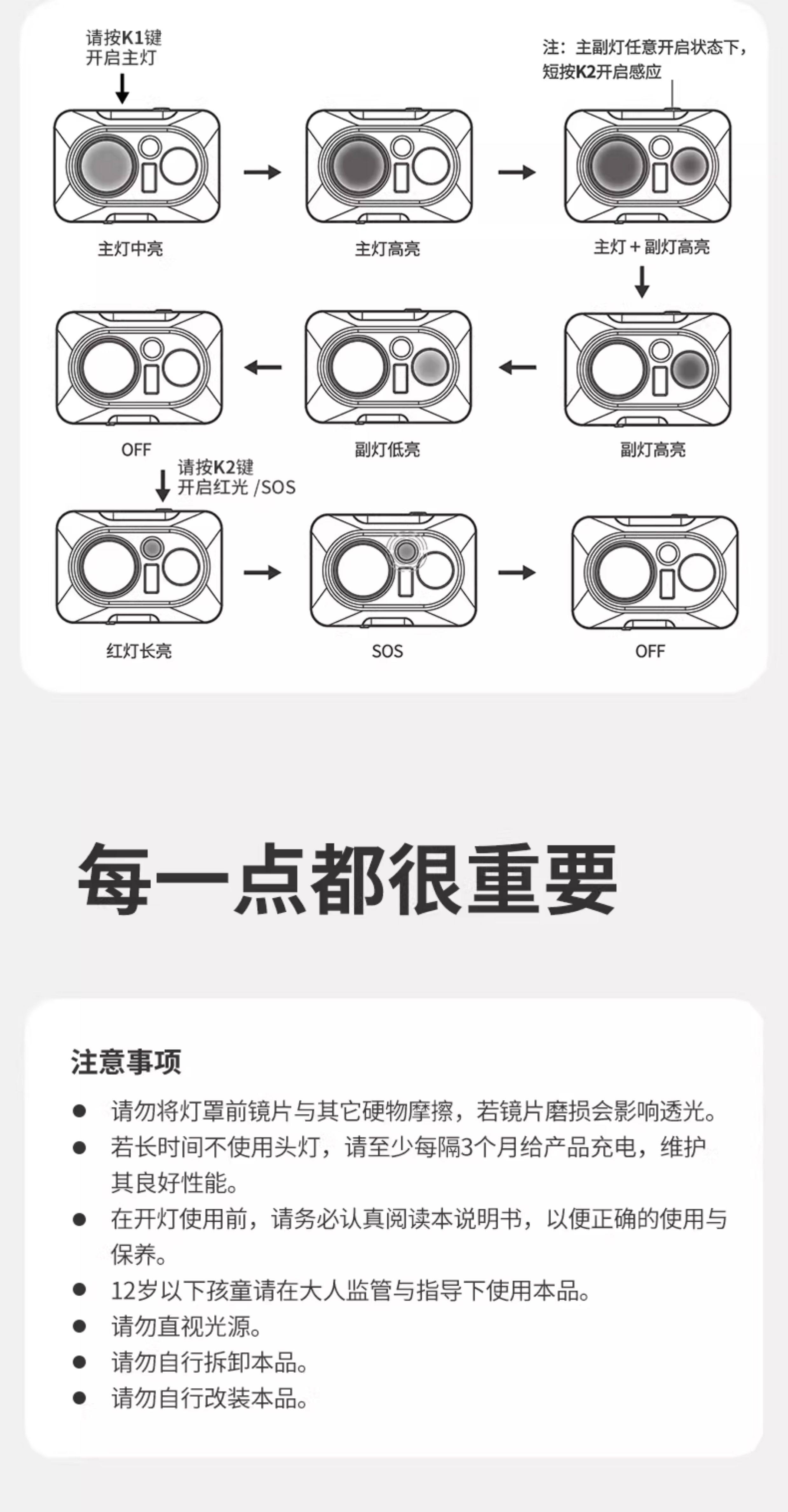 请按K1键
开启主灯

注：主副灯任意开启状态下，
短按K2开启感应

主灯中亮

主灯高亮

主灯 + 副灯高亮

OFF

副灯低亮

副灯高亮

请按K2键
开启红光 /SOS

红灯长亮

SOS

OFF

每一点都很重要

注意事项

● 请勿将灯罩前镜片与其它硬物摩擦，若镜片磨损会影响透光。
● 若长时间不使用头灯，请至少每隔3个月给产品充电，维护其良好性能。
● 在开灯使用前，请务必认真阅读本说明书，以便正确的使用与保养。
● 12岁以下孩童请在大人监管与指导下使用本品。
● 请勿直视光源。
● 请勿自行拆卸本品。
● 请勿自行改装本品。