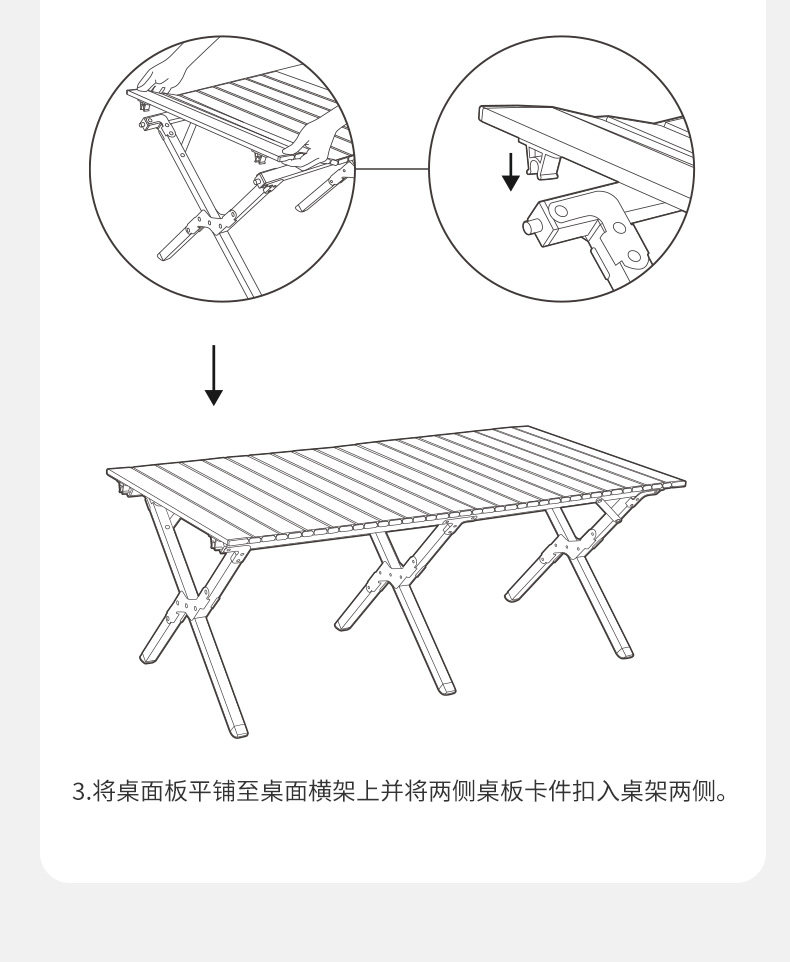 3.将桌面板平铺至桌面横架上并将两侧桌板卡件扣入桌架两侧。